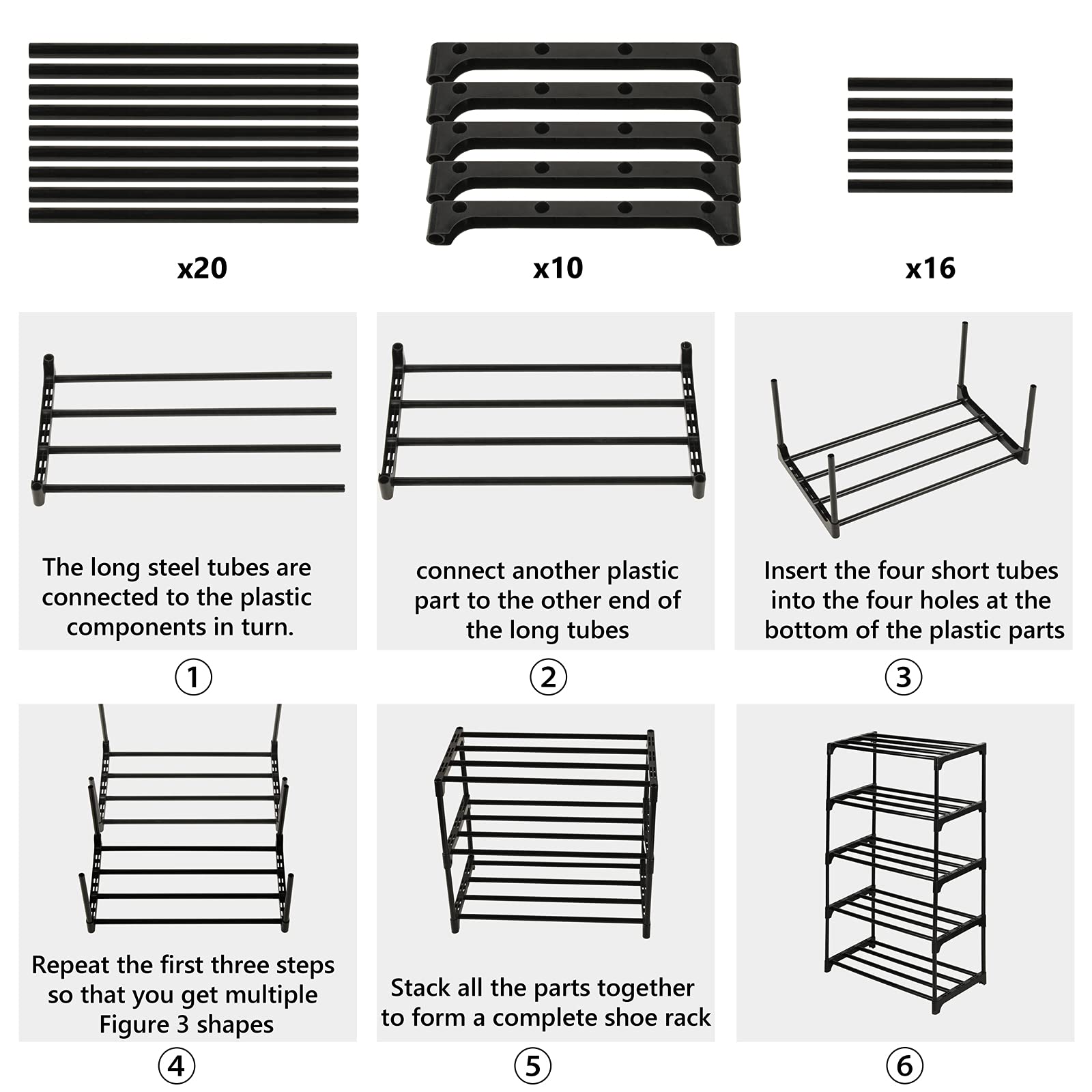 x20

x10

x16

The long steel tubes are connected to the plastic components in turn.

①

connect another plastic part to the other end of the long tubes

②

Insert the four short tubes into the four holes at the bottom of the plastic parts

③

Repeat the first three steps so that you get multiple Figure 3 shapes

④

Stack all the parts together to form a complete shoe rack

⑤

⑥