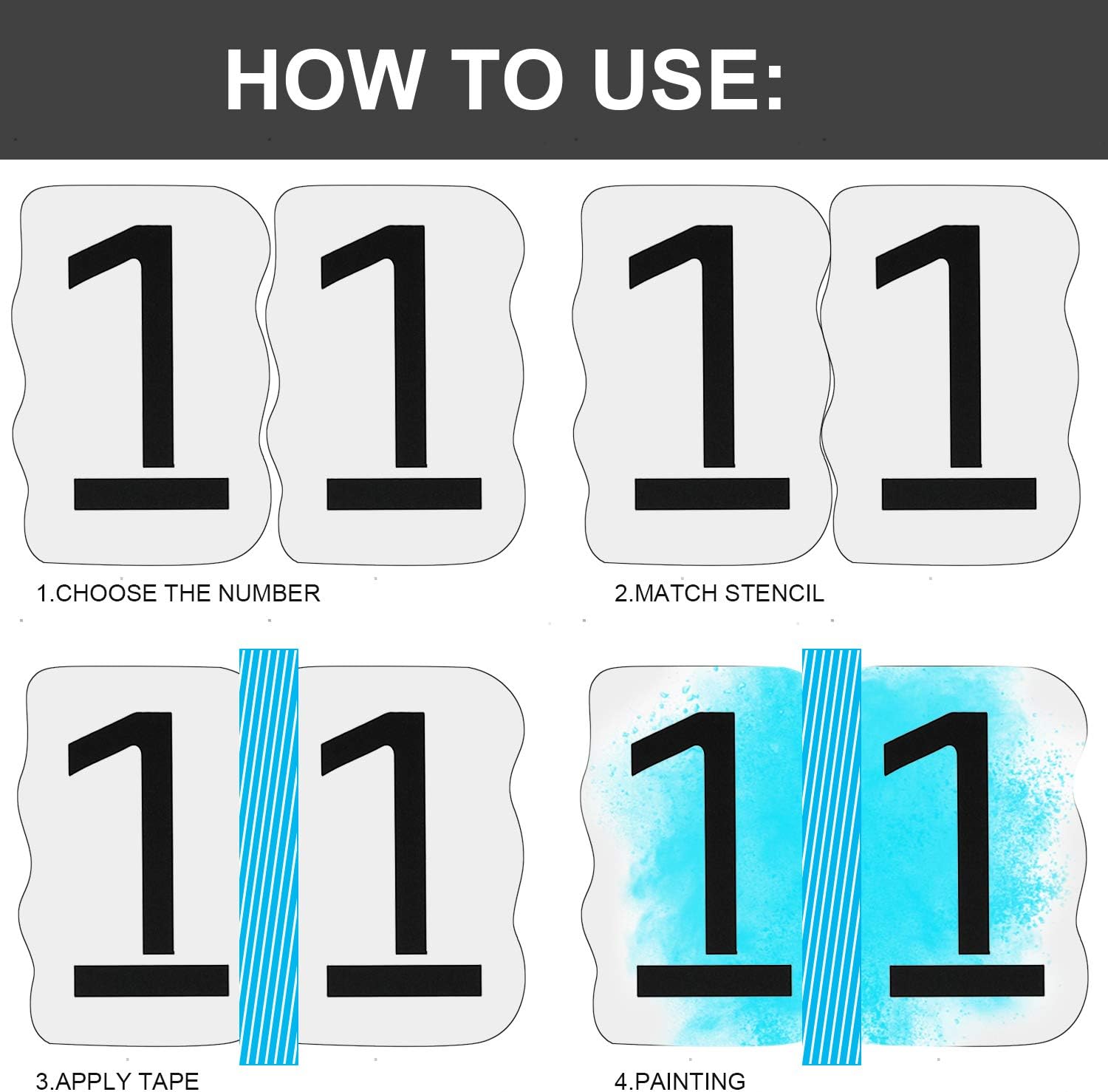 HOW TO USE:

1 1

1.CHOOSE THE NUMBER

1 1

2.MATCH STENCIL

1 1

3.APPLY TAPE

1 1

4.PAINTING