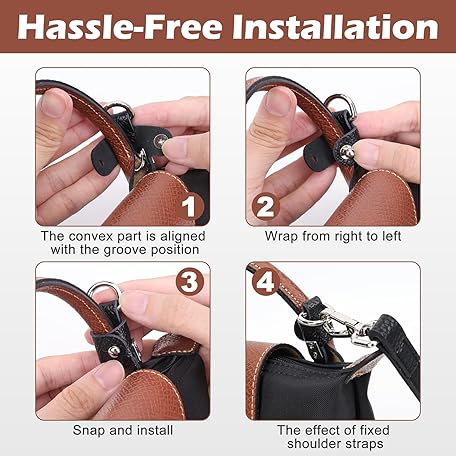 Hassle-Free Installation

1

The convex part is aligned with the groove position

2

Wrap from right to left

3

Snap and install

4

The effect of fixed shoulder straps