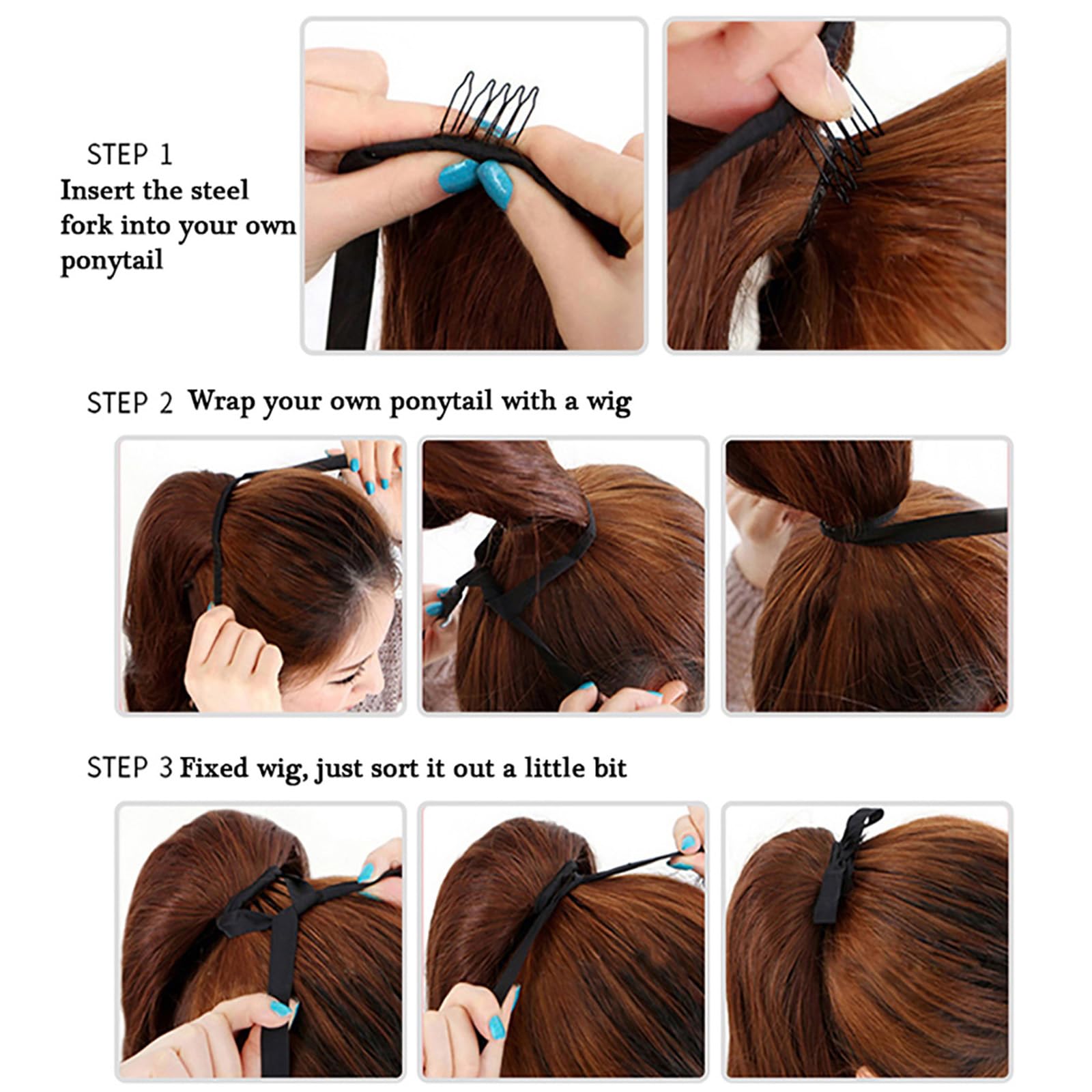 STEP 1
Insert the steel fork into your own ponytail

STEP 2 Wrap your own ponytail with a wig

STEP 3 Fixed wig, just sort it out a little bit