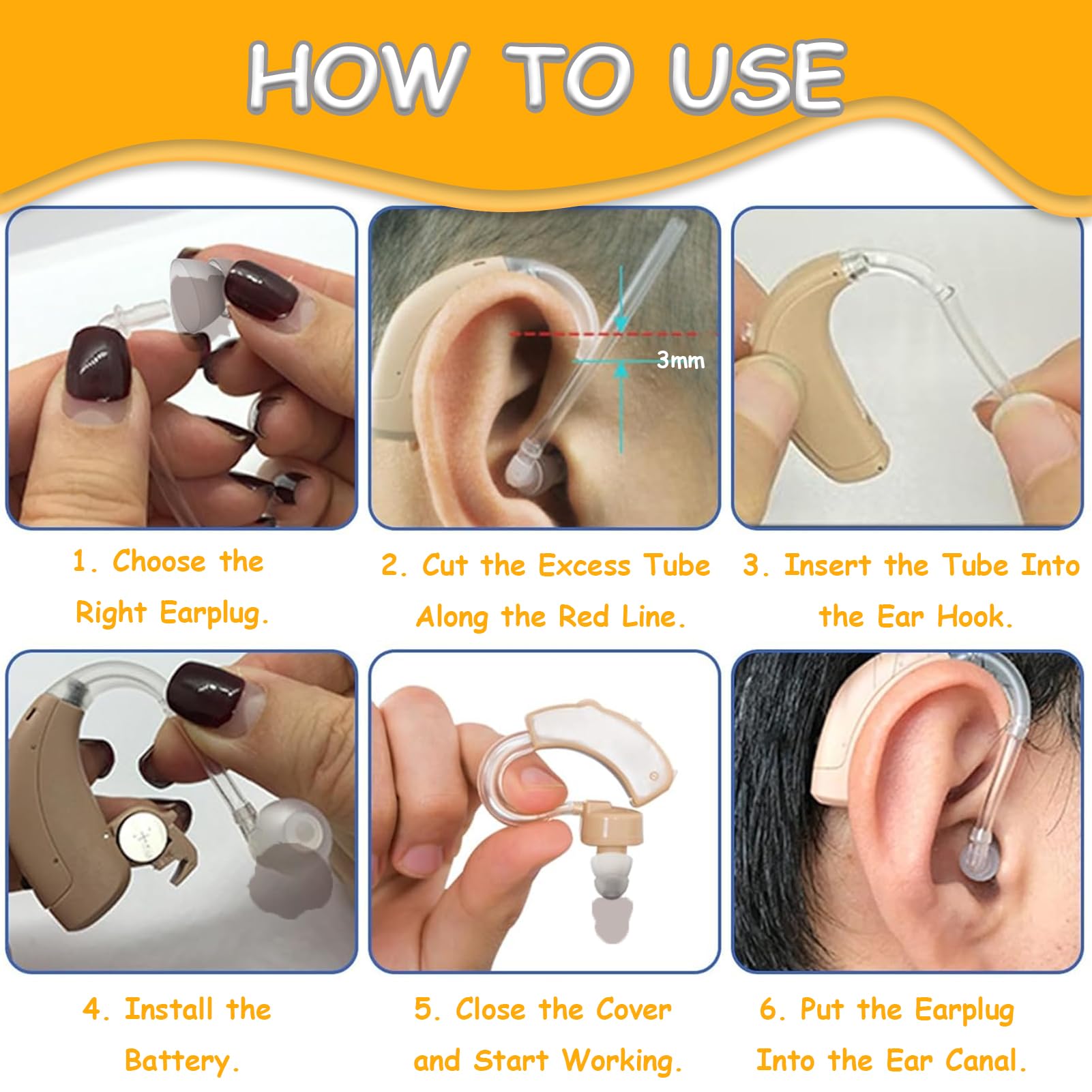 HOW TO USE

3mm

1. Choose the Right Earplug.

2. Cut the Excess Tube Along the Red Line.

3. Insert the Tube Into the Ear Hook.

4. Install the Battery.

5. Close the Cover and Start Working.

6. Put the Earplug Into the Ear Canal.