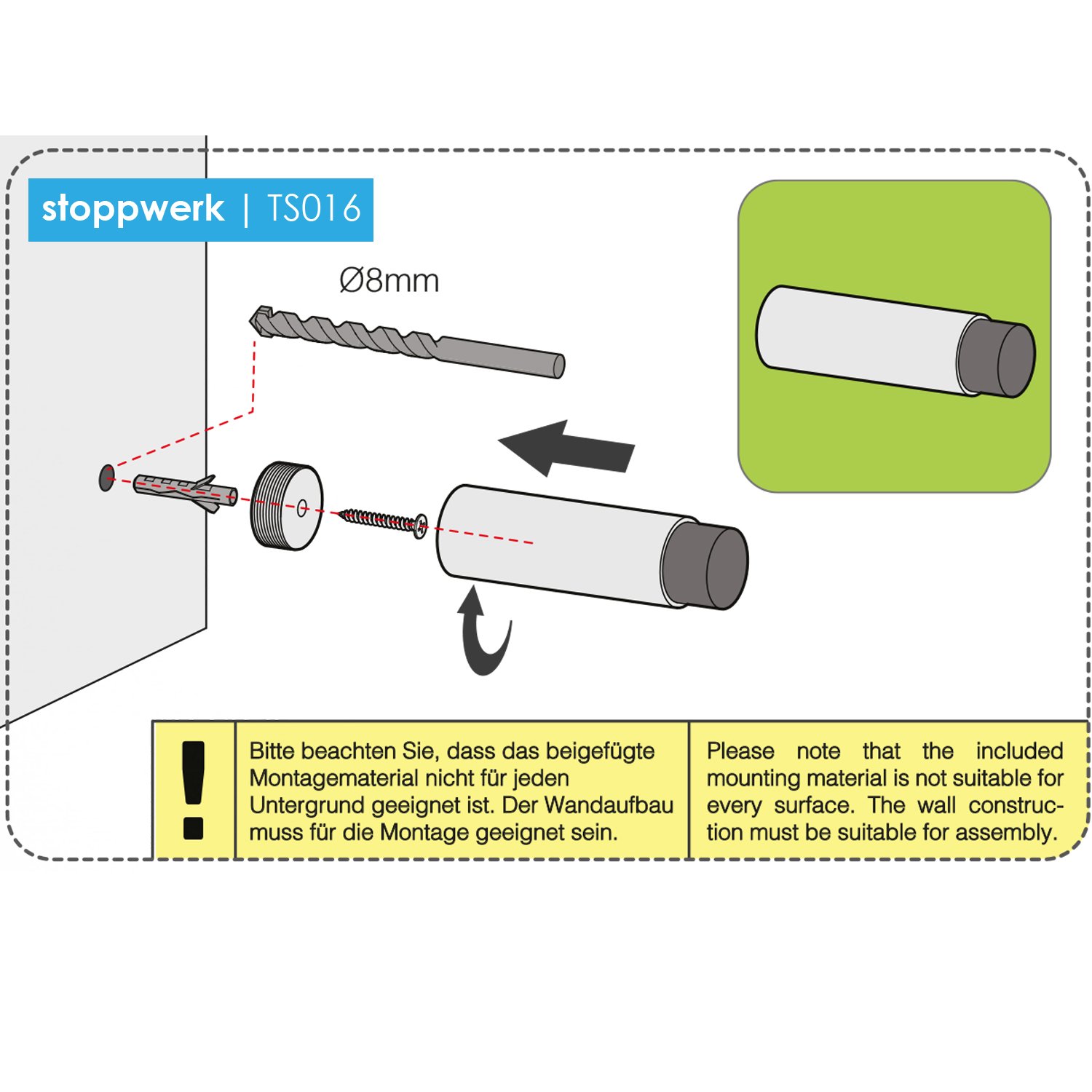 stoppwerk | TS016

Ø8mm

!

Bitte beachten Sie, dass das beigefügte Montagematerial nicht für jeden Untergrund geeignet ist. Der Wandaufbau muss für die Montage geeignet sein.

Please note that the included mounting material is not suitable for every surface. The wall construction must be suitable for assembly.