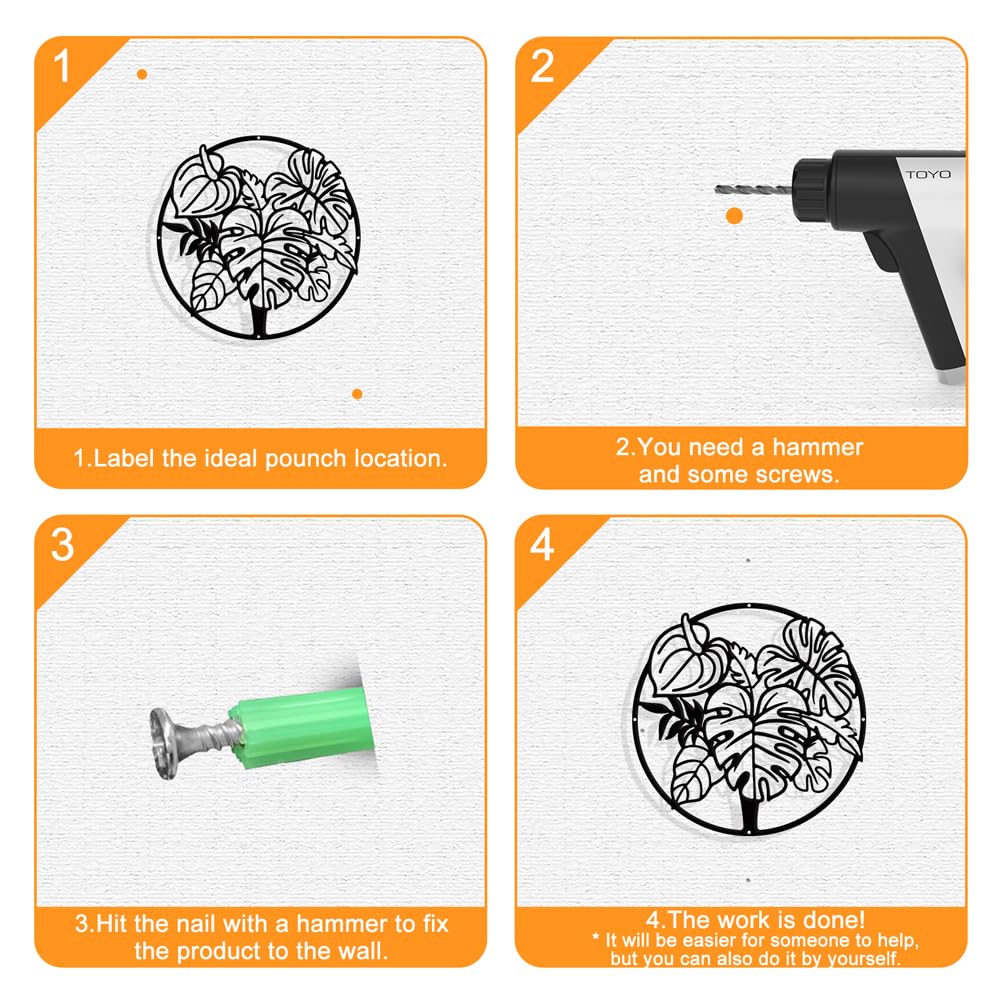 1

1.Label the ideal pounch location.

2

TOYO

2.You need a hammer and some screws.

3

3.Hit the nail with a hammer to fix the product to the wall.

4

4.The work is done!
* It will be easier for someone to help, but you can also do it by yourself.