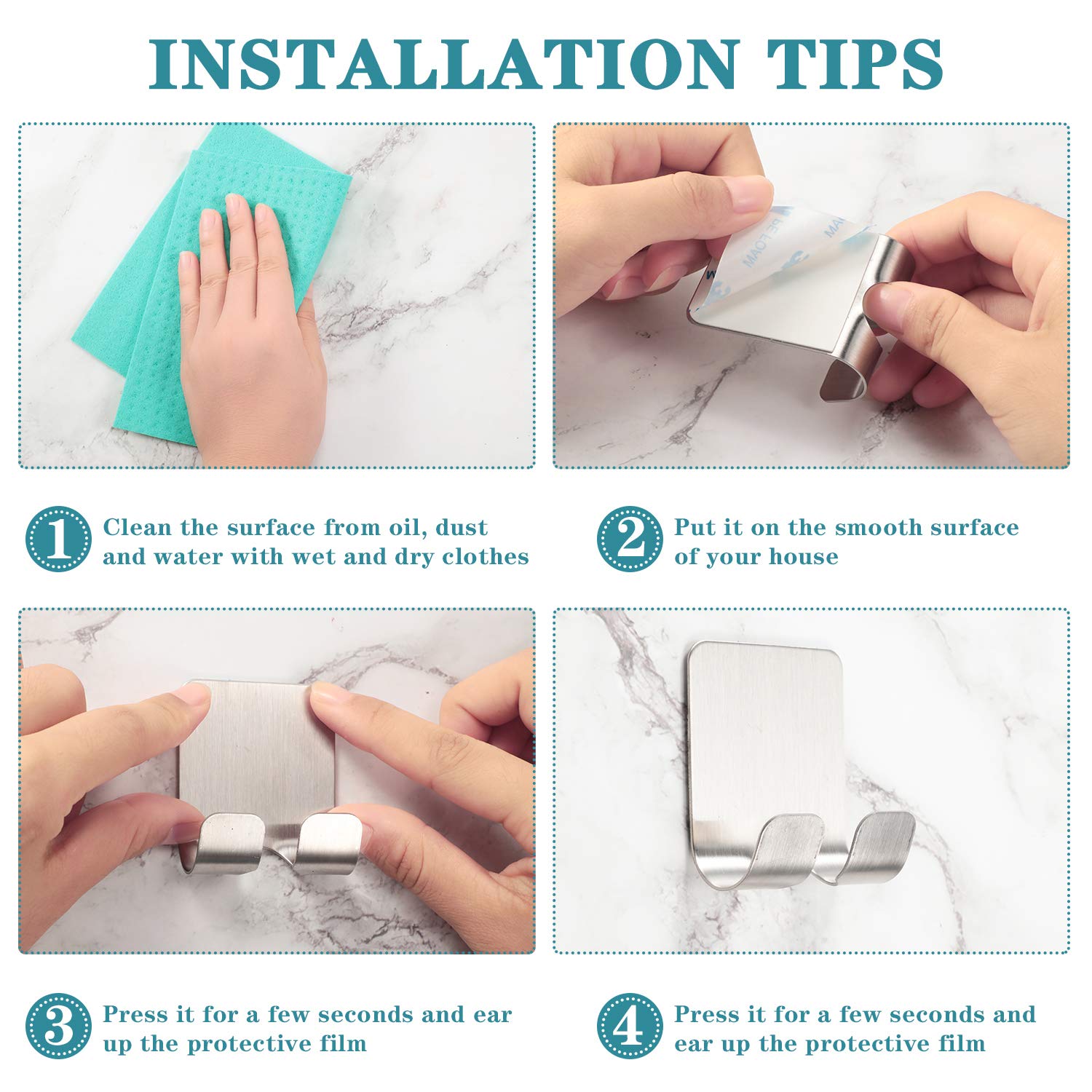 INSTALLATION TIPS

PE FOAM

1 Clean the surface from oil, dust and water with wet and dry clothes

2 Put it on the smooth surface of your house

3 Press it for a few seconds and ear up the protective film

4 Press it for a few seconds and ear up the protective film