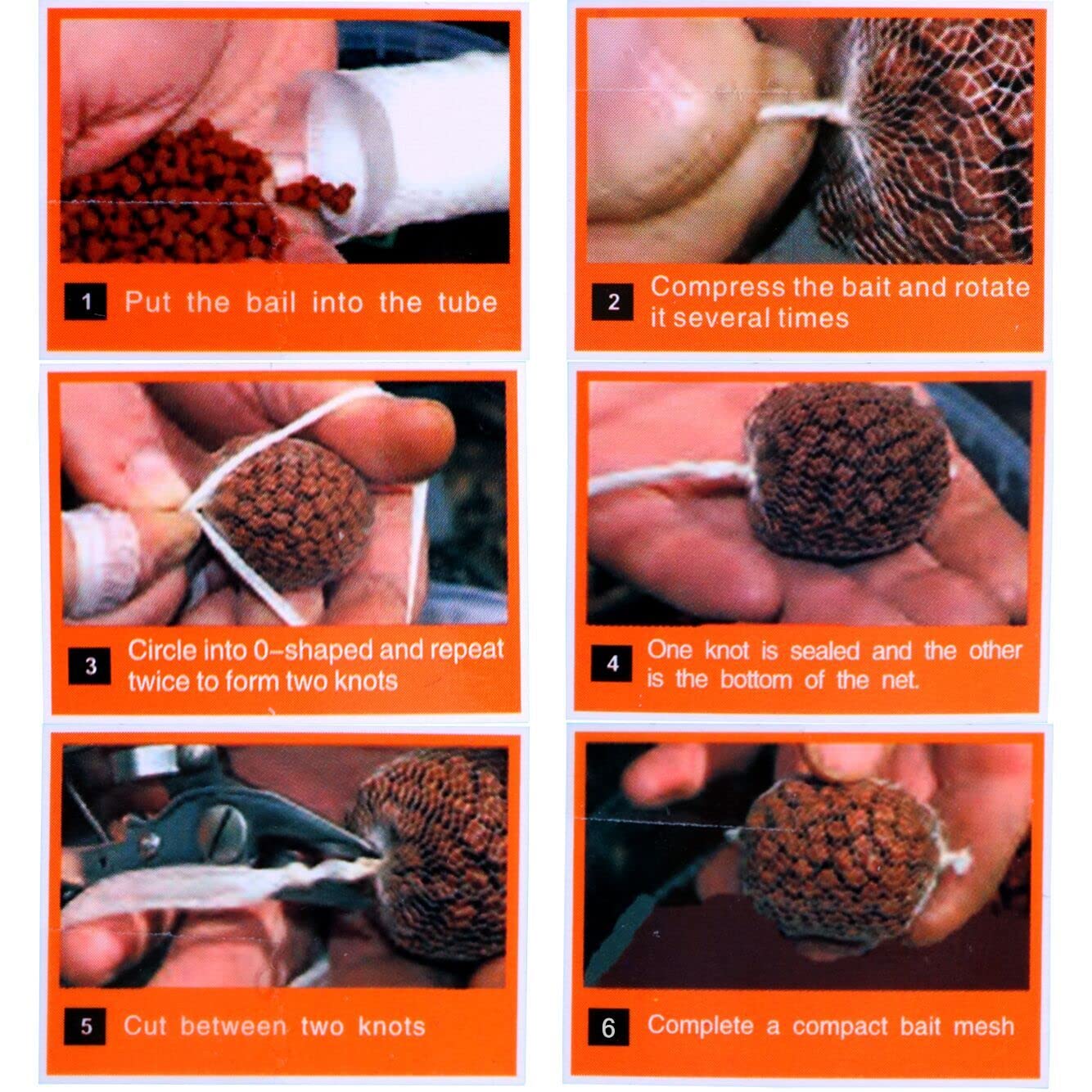 1 Put the bail into the tube

2 Compress the bait and rotate it several times

3 Circle into 0-shaped and repeat twice to form two knots

4 One knot is sealed and the other is the bottom of the net.

5 Cut between two knots

6 Complete a compact bait mesh