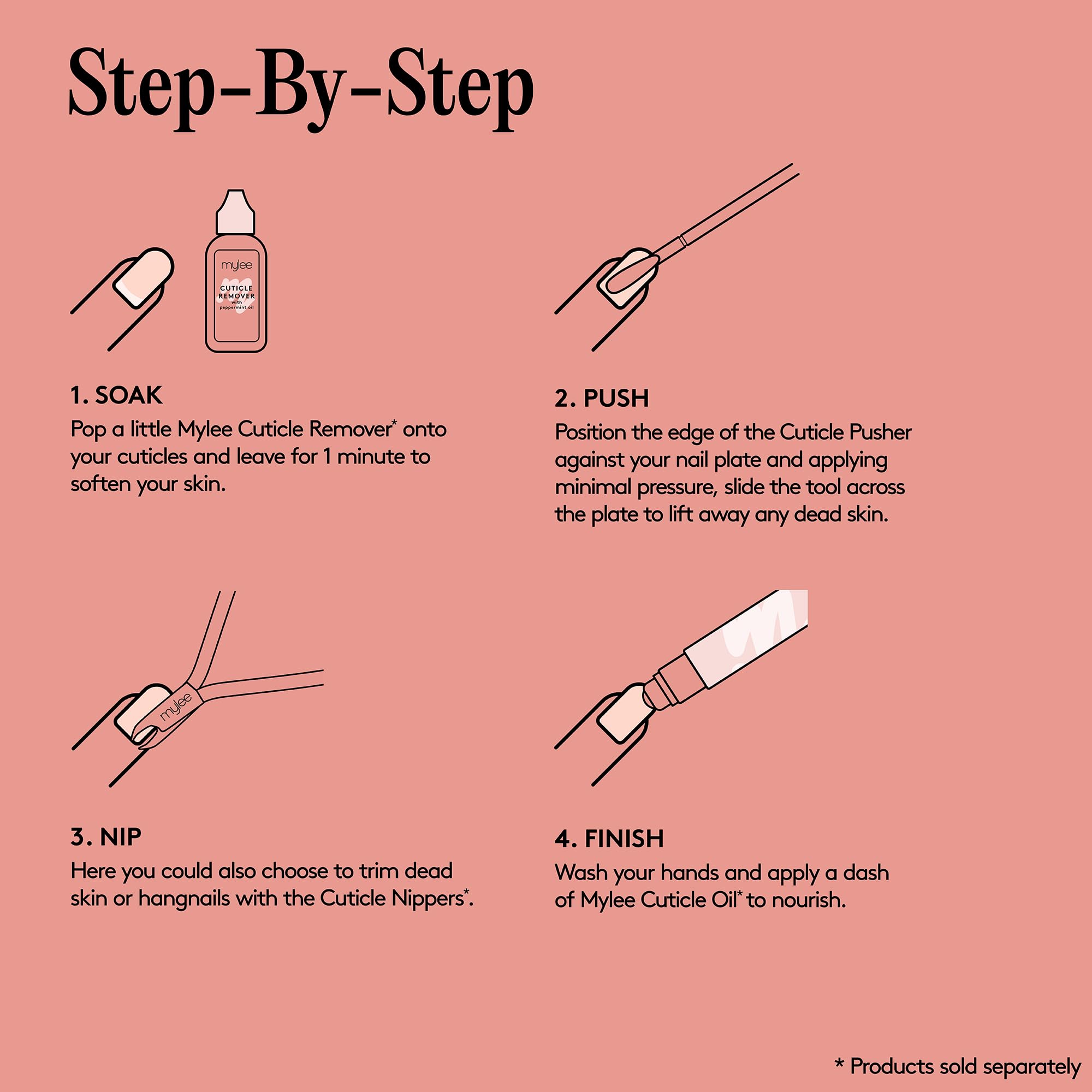 Step-By-Step

mylee
CUTICLE REMOVER
with peppermint oil

1. SOAK
Pop a little Mylee Cuticle Remover* onto your cuticles and leave for 1 minute to soften your skin.

2. PUSH
Position the edge of the Cuticle Pusher against your nail plate and applying minimal pressure, slide the tool across the plate to lift away any dead skin.

mylee

3. NIP
Here you could also choose to trim dead skin or hangnails with the Cuticle Nippers*.

4. FINISH
Wash your hands and apply a dash of Mylee Cuticle Oil* to nourish.

* Products sold separately