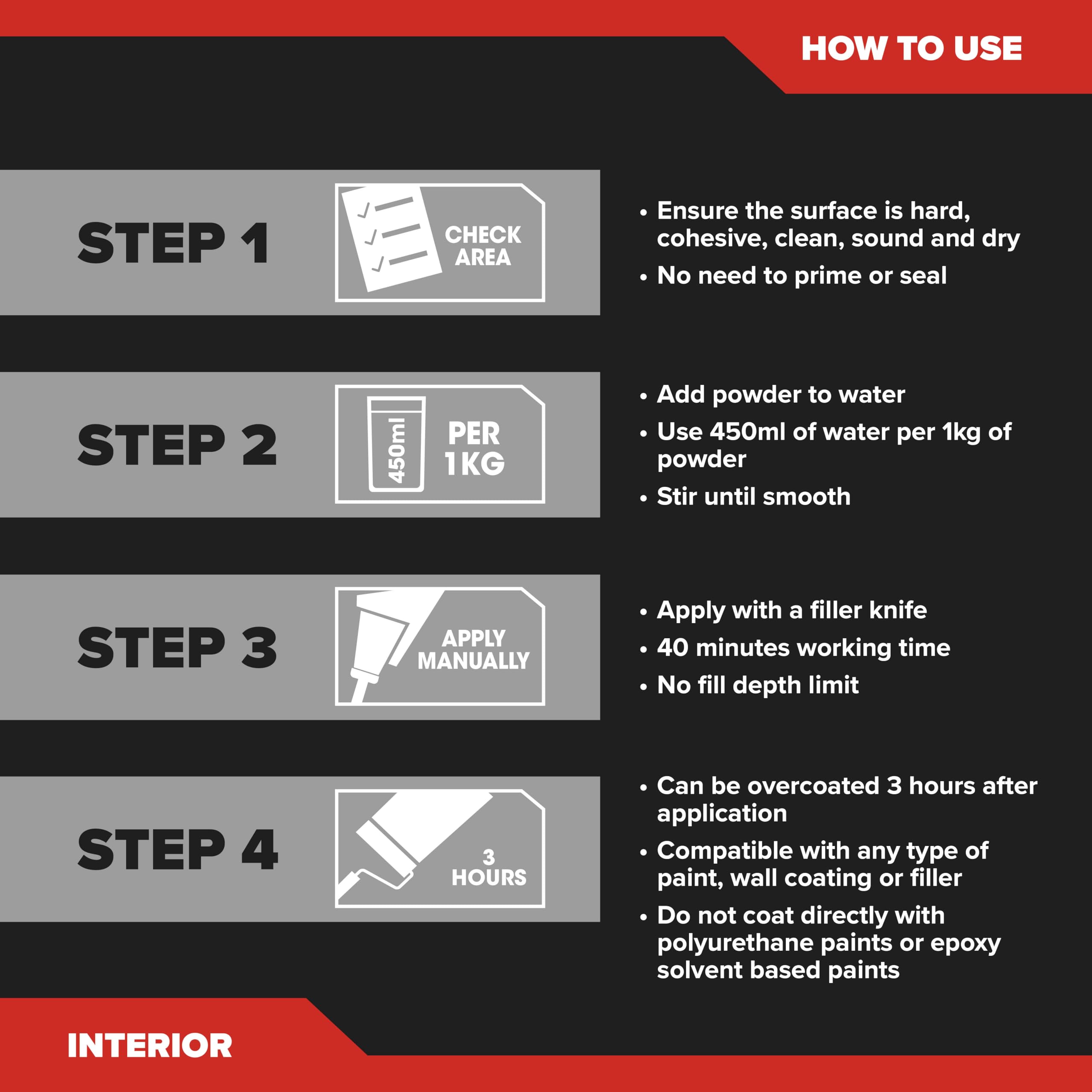 HOW TO USE

STEP 1

CHECK AREA

• Ensure the surface is hard, cohesive, clean, sound and dry
• No need to prime or seal

STEP 2

450ml

PER 1KG

• Add powder to water
• Use 450ml of water per 1kg of powder
• Stir until smooth

STEP 3

APPLY MANUALLY

• Apply with a filler knife
• 40 minutes working time
• No fill depth limit

STEP 4

3 HOURS

• Can be overcoated 3 hours after application
• Compatible with any type of paint, wall coating or filler
• Do not coat directly with polyurethane paints or epoxy solvent based paints

INTERIOR