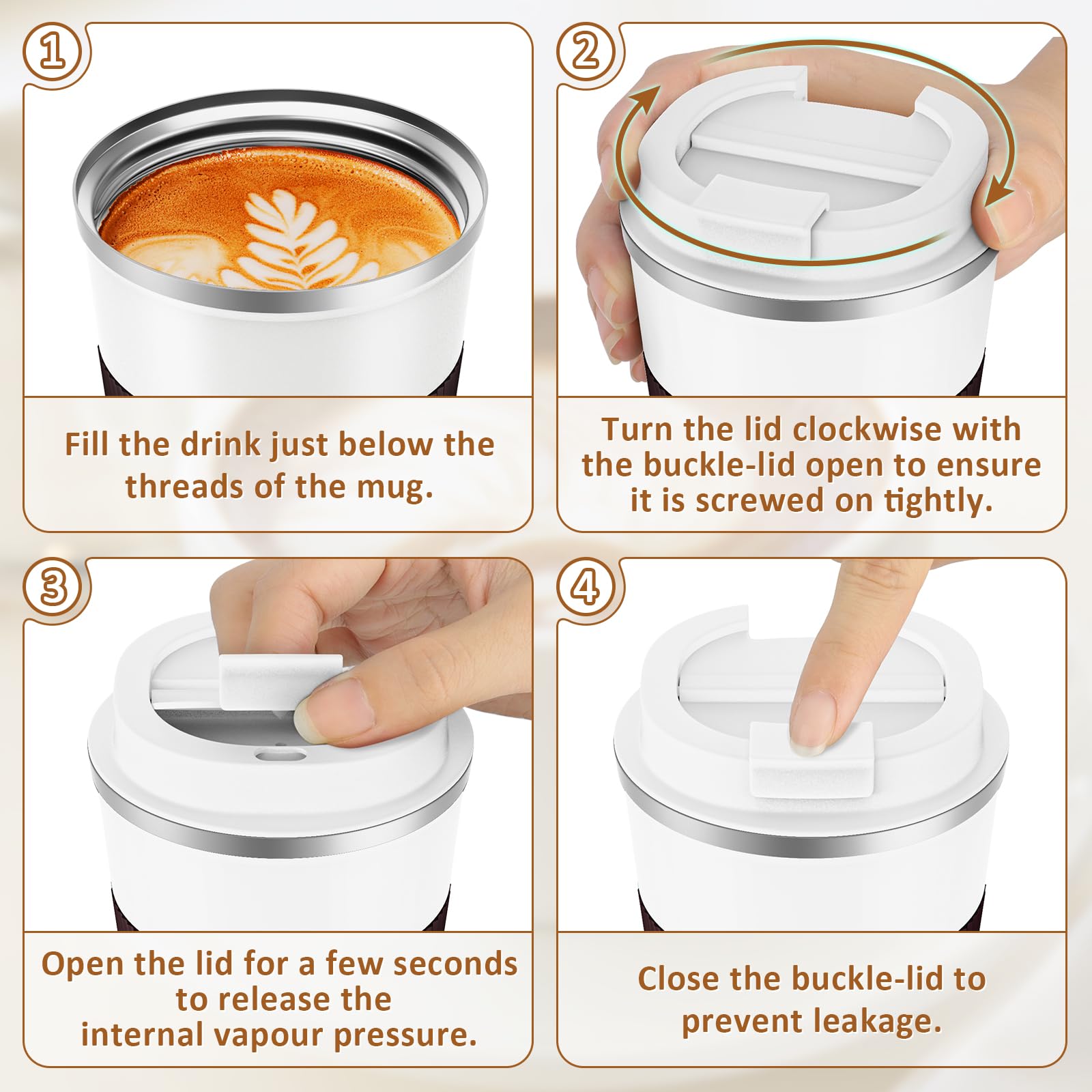 ①

Fill the drink just below the threads of the mug.

②

Turn the lid clockwise with the buckle-lid open to ensure it is screwed on tightly.

③

Open the lid for a few seconds to release the internal vapour pressure.

④

Close the buckle-lid to prevent leakage.