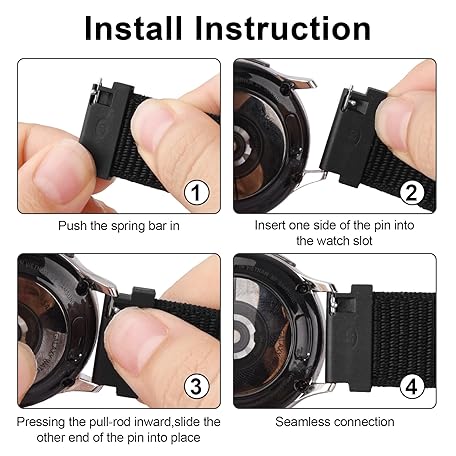 Install Instruction

1

Push the spring bar in

2

Insert one side of the pin into the watch slot

3

Pressing the pull-rod inward,slide the other end of the pin into place

4

Seamless connection