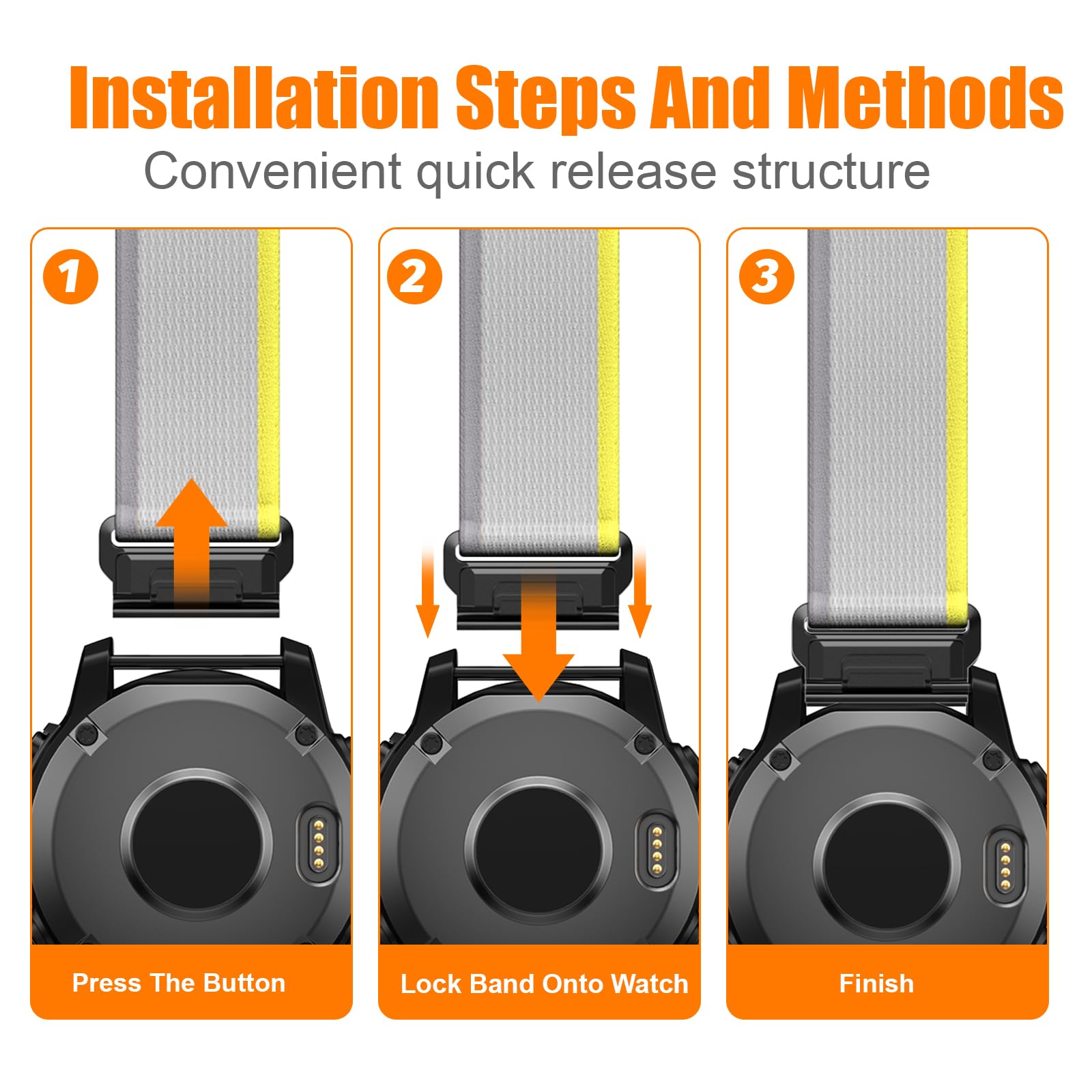 Installation Steps And Methods

Convenient quick release structure

1

Press The Button

2

Lock Band Onto Watch

3

Finish