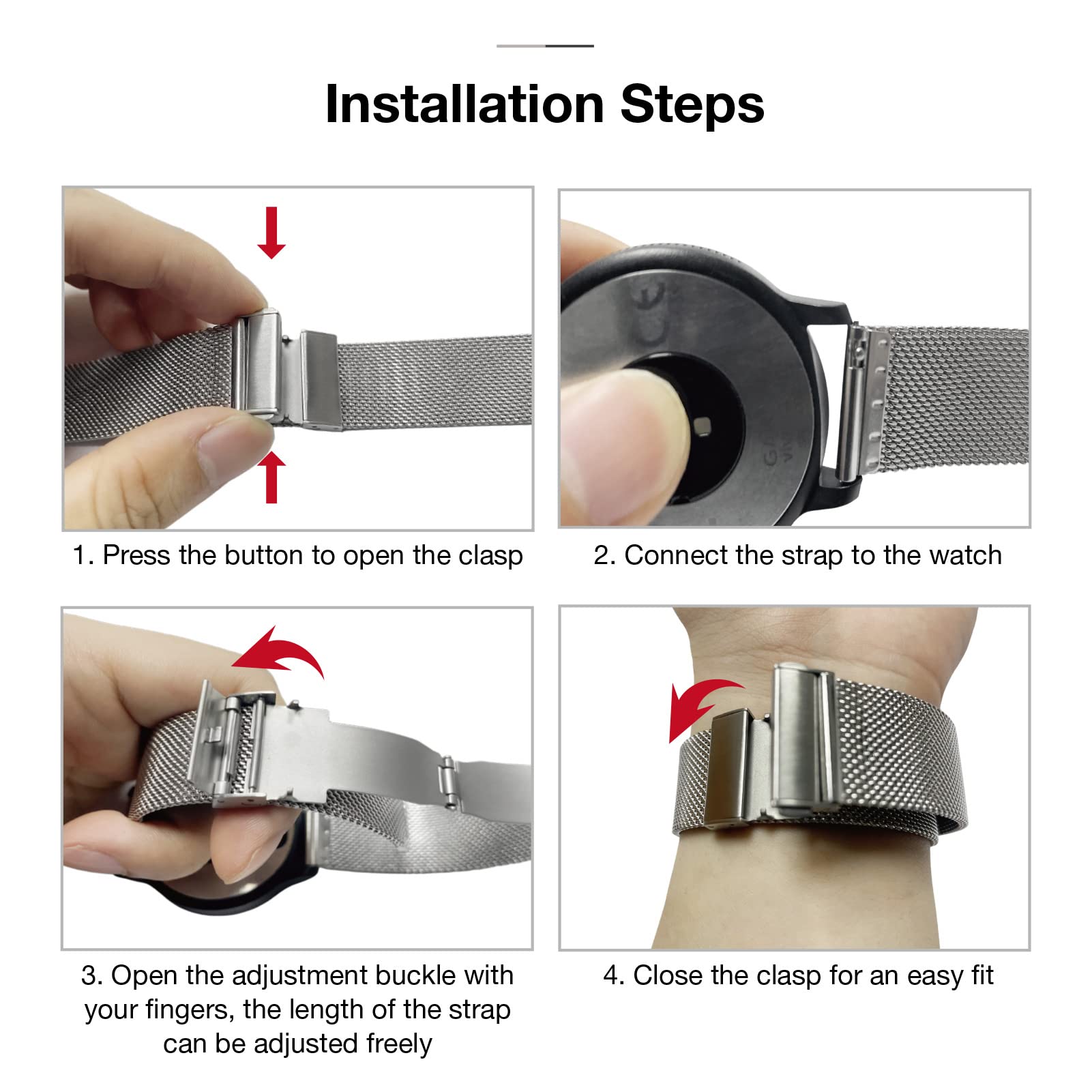 Installation Steps

1. Press the button to open the clasp

2. Connect the strap to the watch

3. Open the adjustment buckle with your fingers, the length of the strap can be adjusted freely

4. Close the clasp for an easy fit