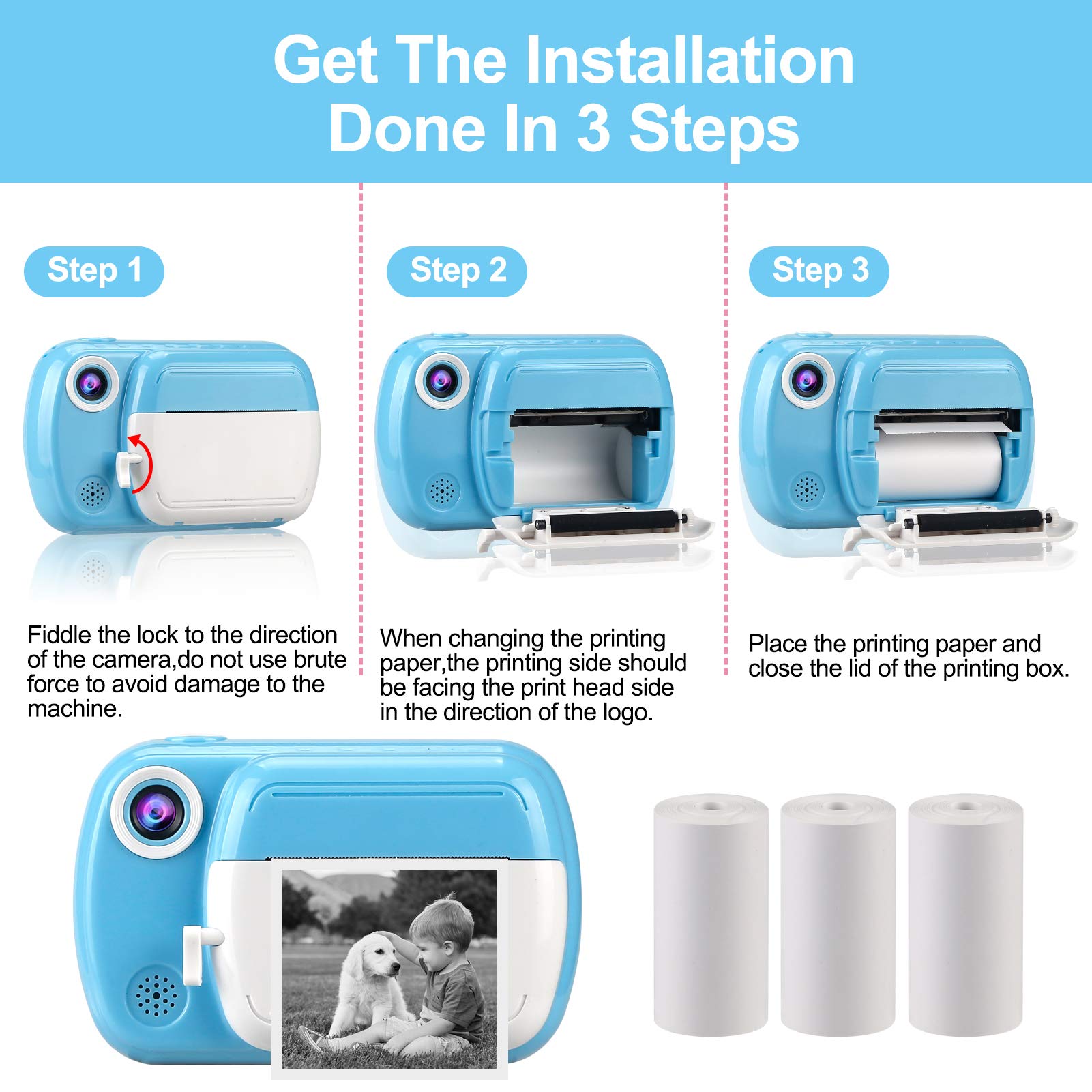 Get The Installation Done In 3 Steps

Step 1

Fiddle the lock to the direction of the camera,do not use brute force to avoid damage to the machine.

Step 2

When changing the printing paper,the printing side should be facing the print head side in the direction of the logo.

Step 3

Place the printing paper and close the lid of the printing box.