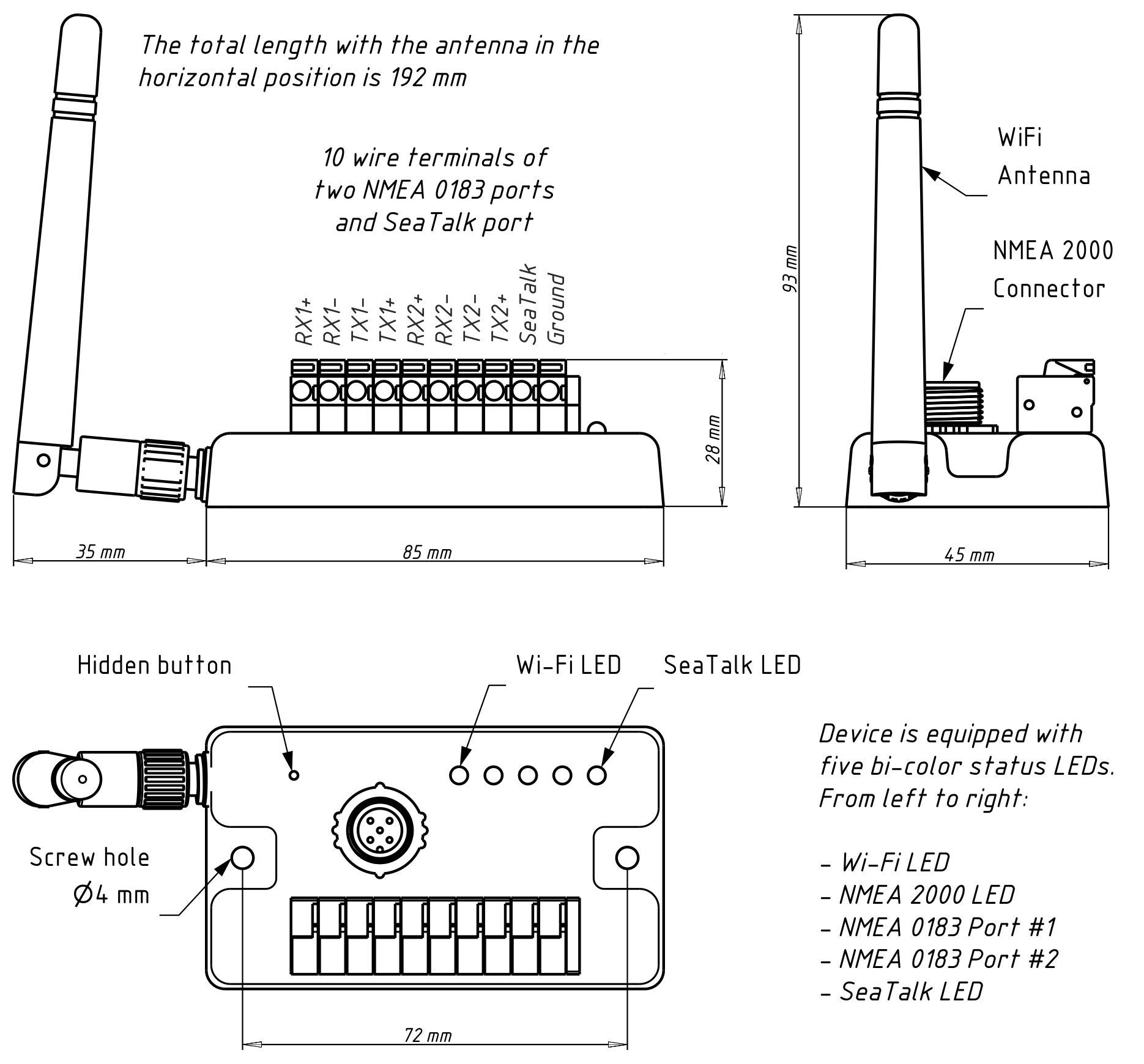 The total length with the antenna in the horizontal position is 192 mm

10 wire terminals of two NMEA 0183 ports and SeaTalk port

RX1+ RX1- TX1- TX1+ RX2+ RX2- TX2- TX2+ SeaTalk Ground

28 mm

35 mm

85 mm

93 mm

WiFi Antenna

NMEA 2000 Connector

45 mm

Hidden button

Wi-Fi LED

SeaTalk LED

Screw hole
Ø4 mm

72 mm

Device is equipped with five bi-color status LEDs. From left to right:

- Wi-Fi LED
- NMEA 2000 LED
- NMEA 0183 Port #1
- NMEA 0183 Port #2
- SeaTalk LED