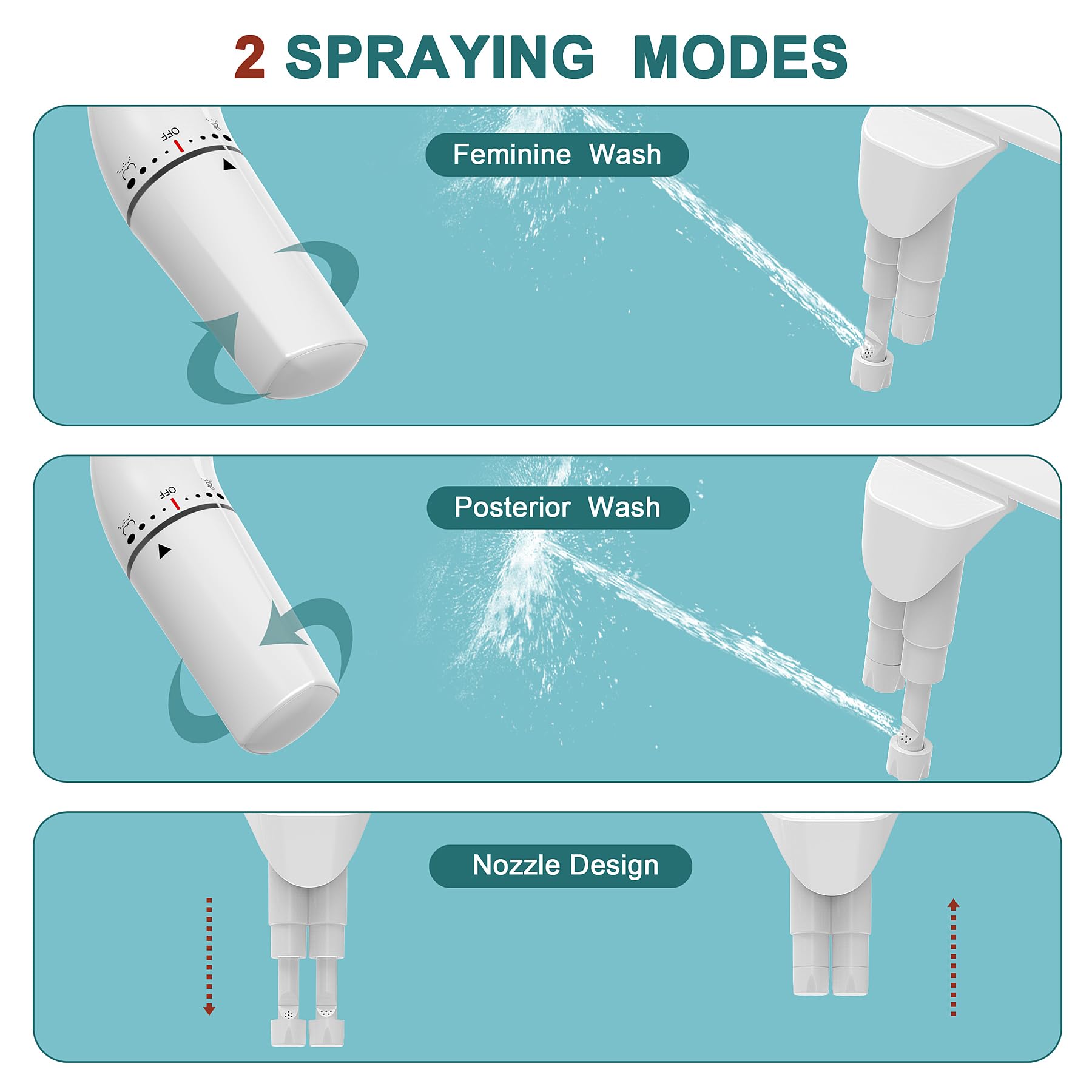 2 SPRAYING MODES

OFF

Feminine Wash

OFF

Posterior Wash

Nozzle Design