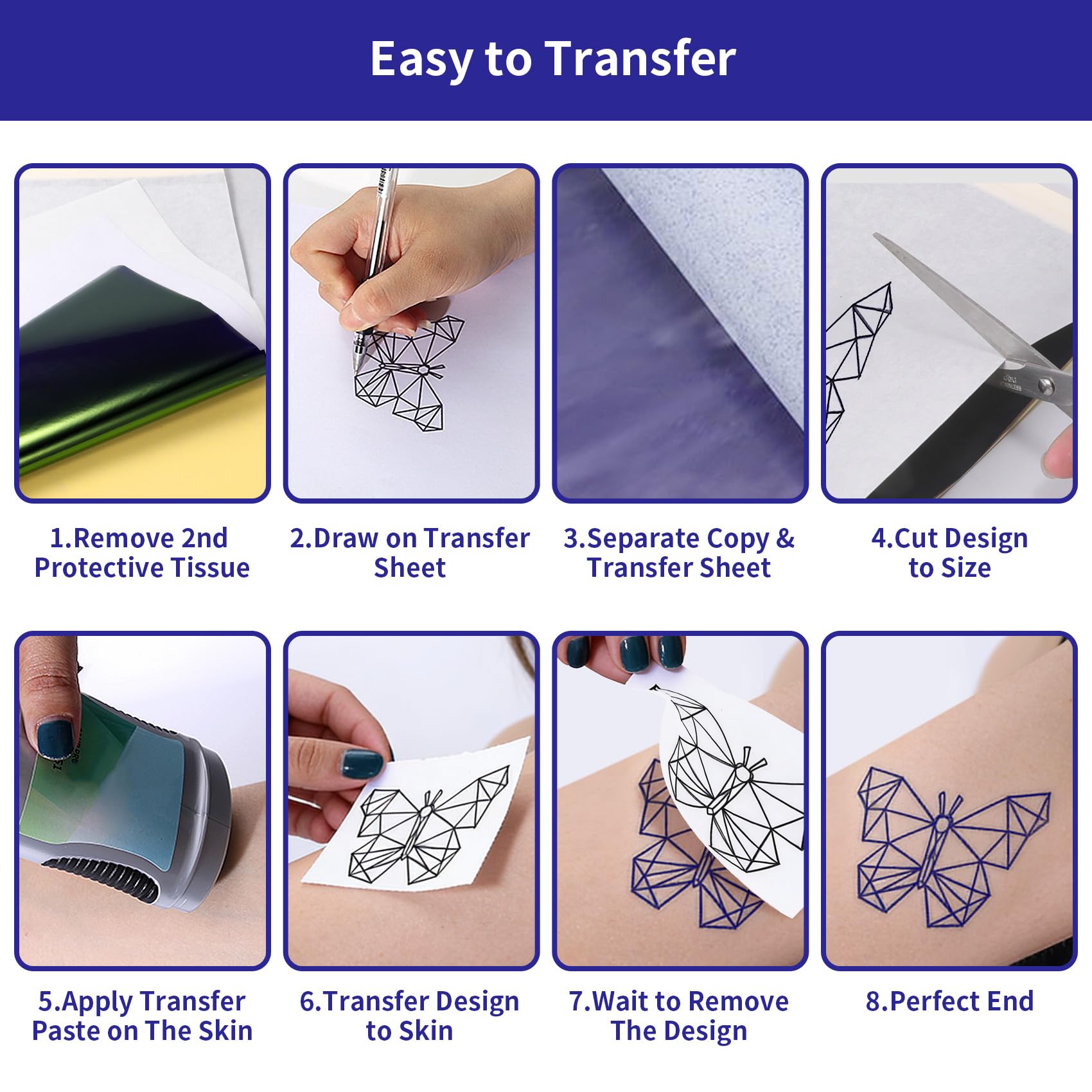 Easy to Transfer

1.Remove 2nd Protective Tissue

2.Draw on Transfer Sheet

3.Separate Copy & Transfer Sheet

4.Cut Design to Size

5.Apply Transfer Paste on The Skin

6.Transfer Design to Skin

7.Wait to Remove The Design

8.Perfect End