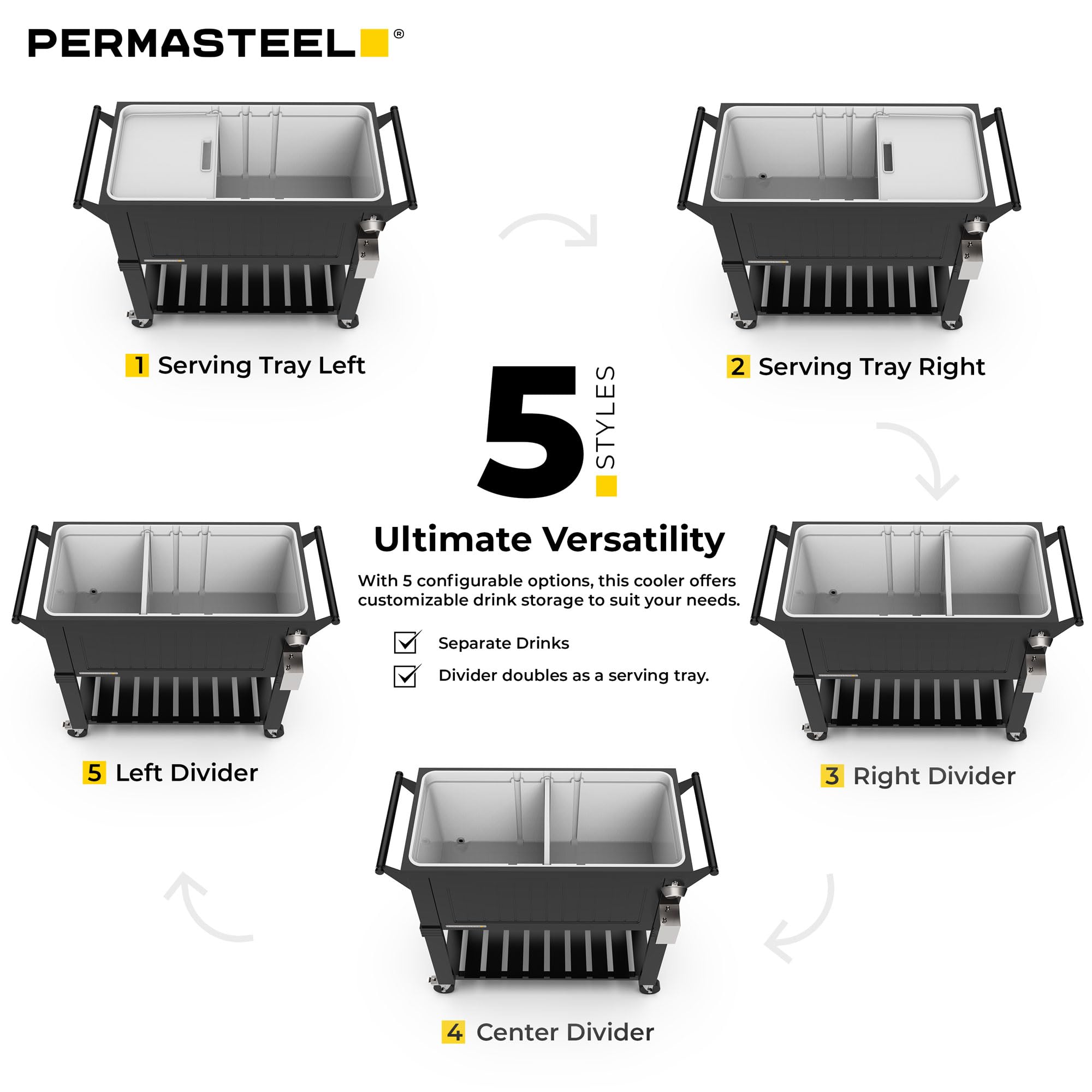 PERMASTEEL®

1 Serving Tray Left

2 Serving Tray Right

5 STYLES

Ultimate Versatility

With 5 configurable options, this cooler offers customizable drink storage to suit your needs.

Separate Drinks

Divider doubles as a serving tray.

5 Left Divider

3 Right Divider

4 Center Divider