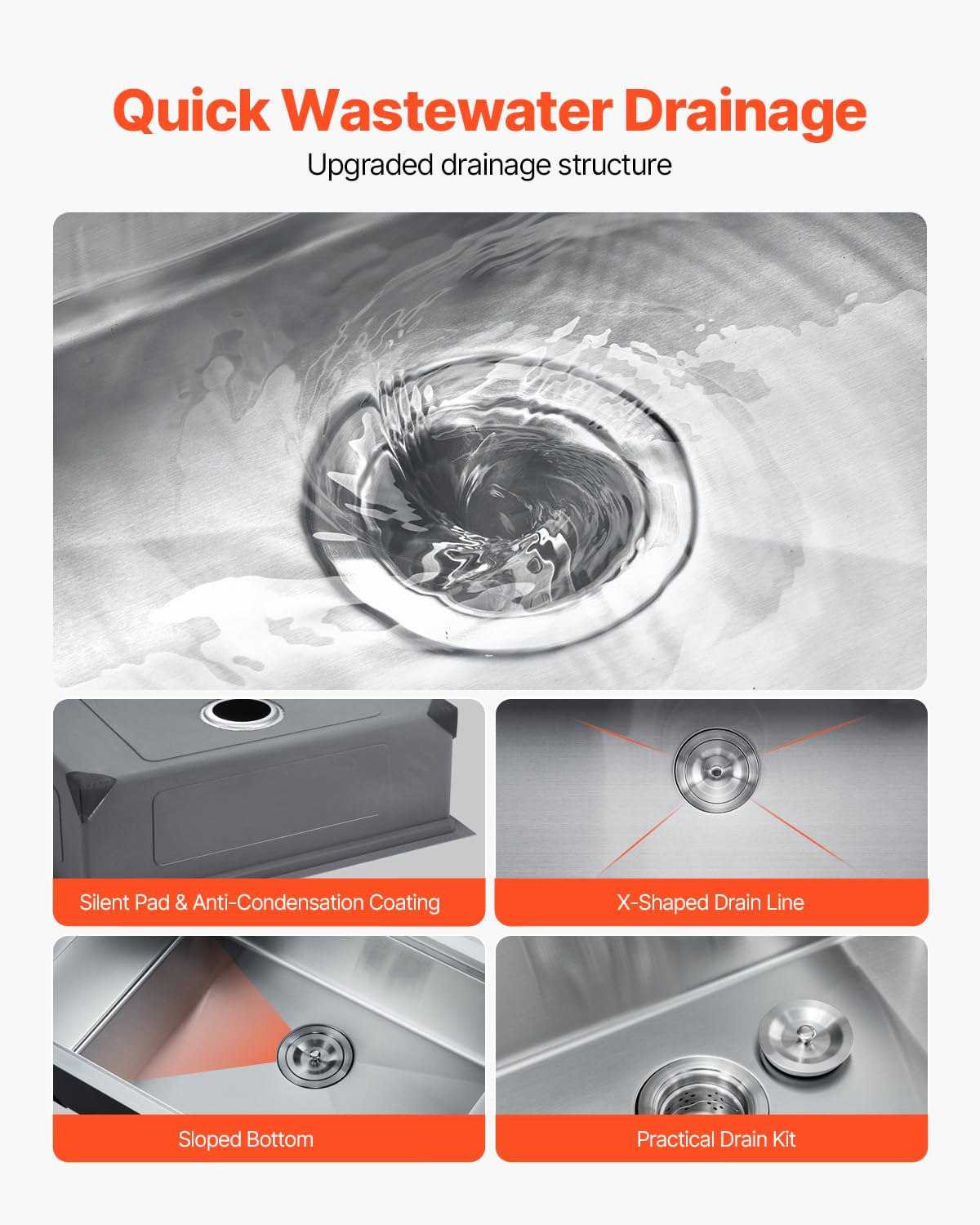 Quick Wastewater Drainage
Upgraded drainage structure

Silent Pad & Anti-Condensation Coating

X-Shaped Drain Line

Sloped Bottom

Practical Drain Kit