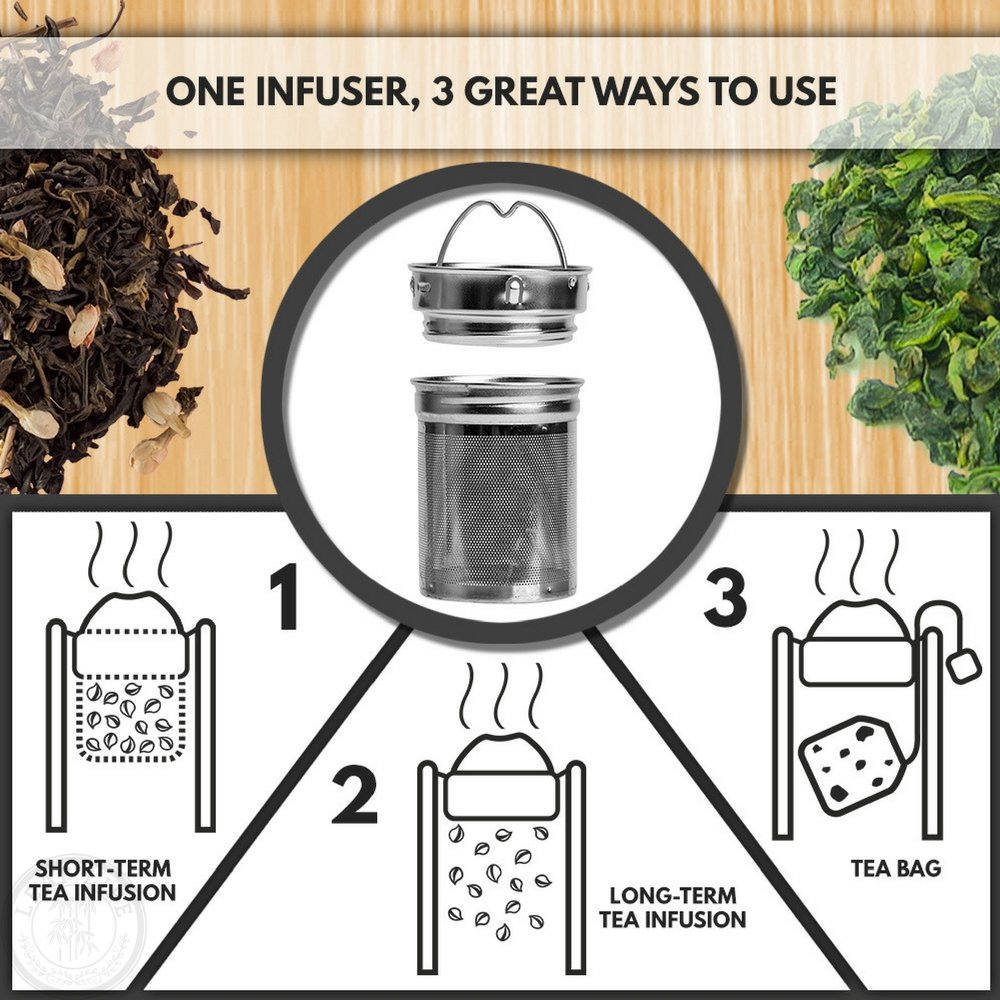 ONE INFUSER, 3 GREAT WAYS TO USE

1

SHORT-TERM TEA INFUSION

2

LONG-TERM TEA INFUSION

3

TEA BAG