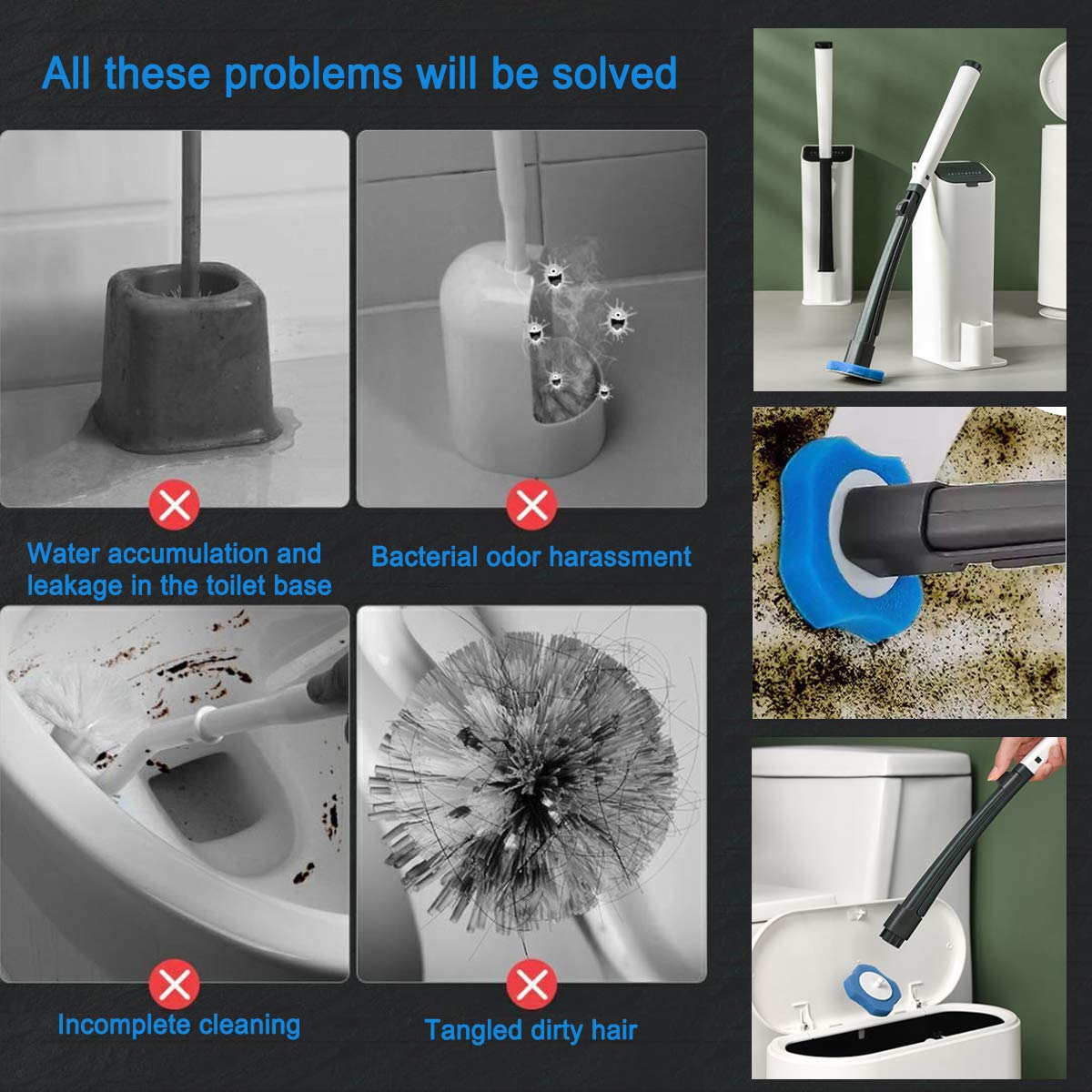 All these problems will be solved

Water accumulation and leakage in the toilet base

Bacterial odor harassment

Incomplete cleaning

Tangled dirty hair