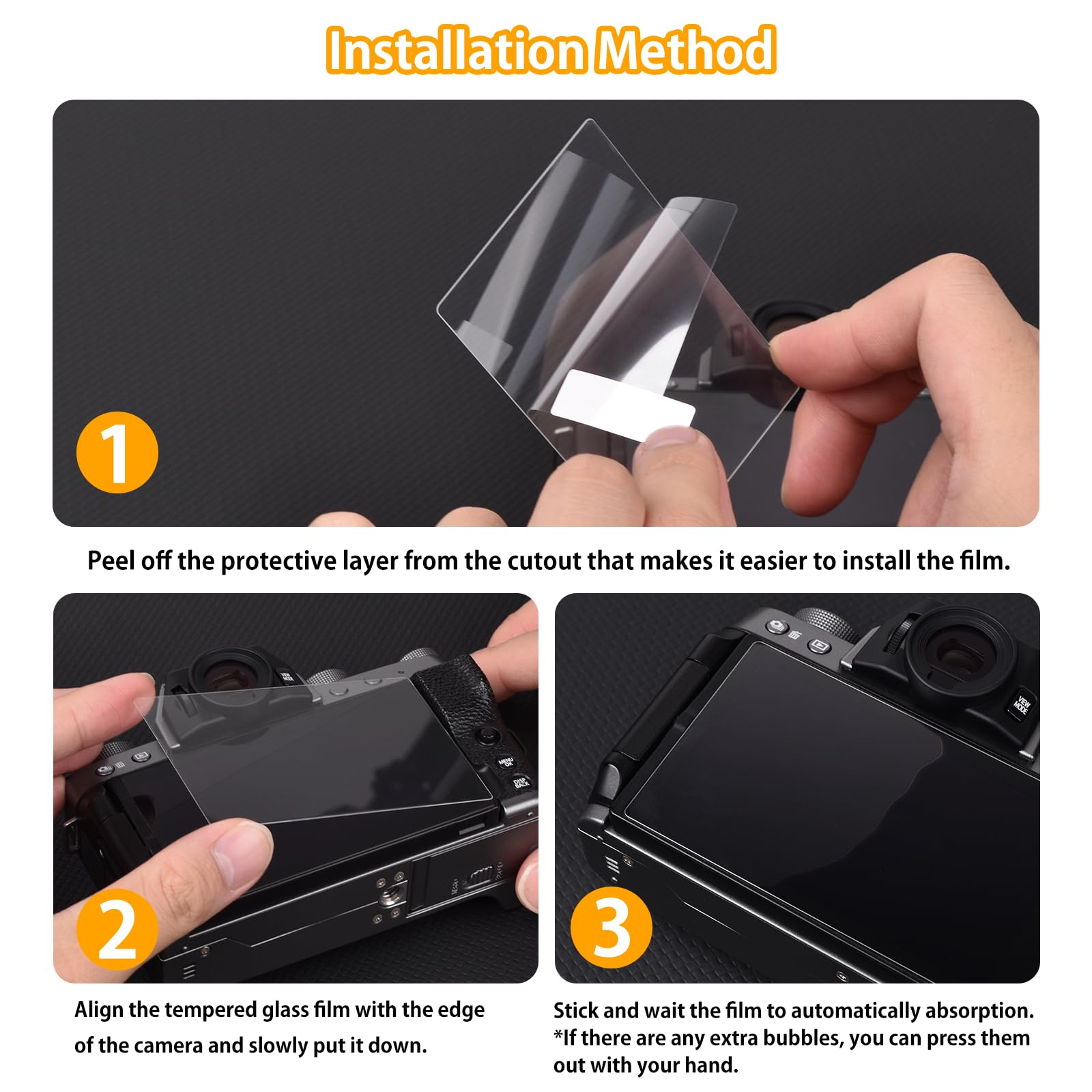 Installation Method

1

Peel off the protective layer from the cutout that makes it easier to install the film.

VIEW MODE

MENU OK

DISP BACK

2

Align the tempered glass film with the edge of the camera and slowly put it down.

VIEW MODE

3

Stick and wait the film to automatically absorption. *If there are any extra bubbles, you can press them out with your hand.