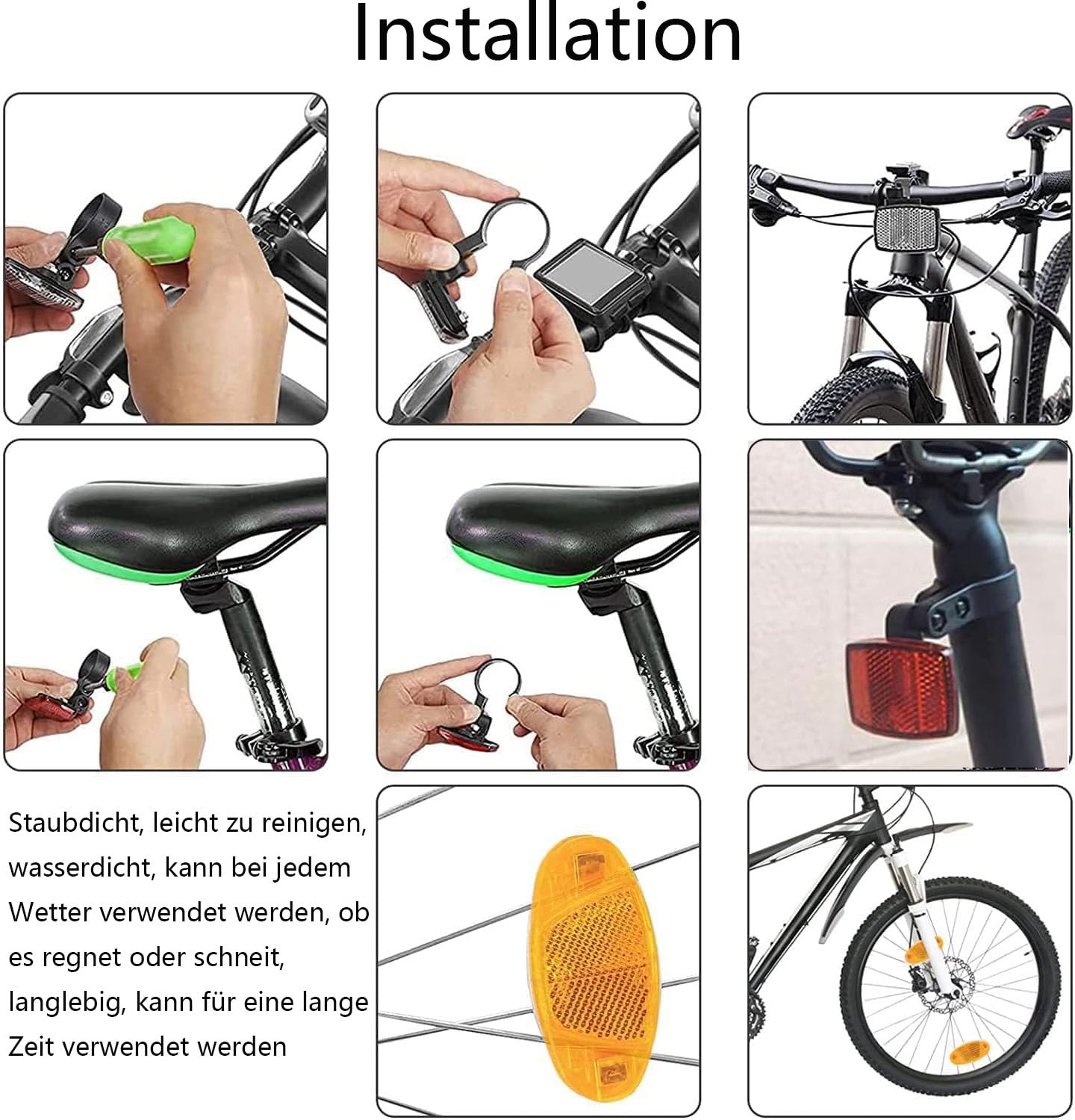 Installation

Staubdicht, leicht zu reinigen, wasserdicht, kann bei jedem Wetter verwendet werden, ob es regnet oder schneit, langlebig, kann für eine lange Zeit verwendet werden