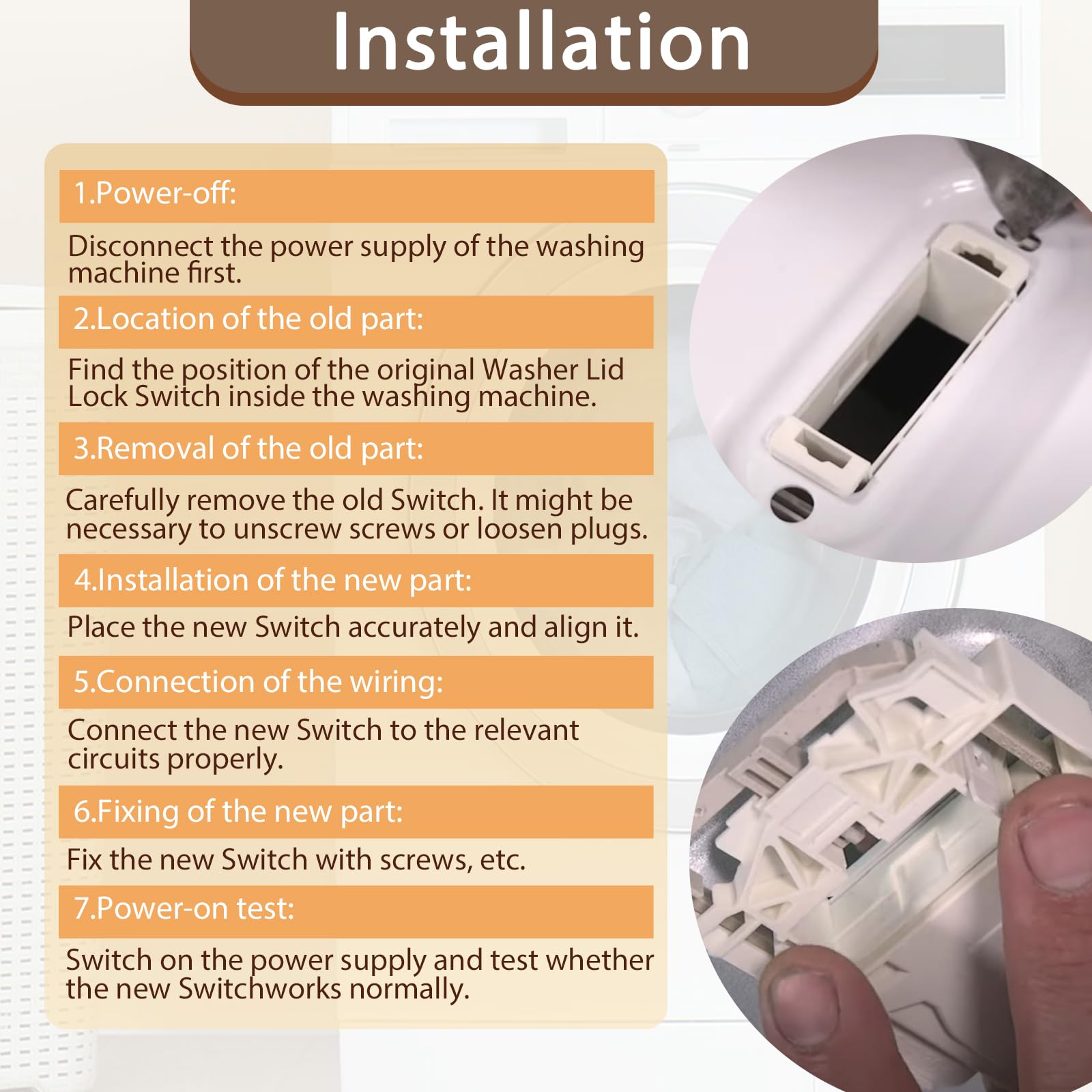 Installation

1.Power-off:

Disconnect the power supply of the washing machine first.

2.Location of the old part:

Find the position of the original Washer Lid Lock Switch inside the washing machine.

3.Removal of the old part:

Carefully remove the old Switch. It might be necessary to unscrew screws or loosen plugs.

4.Installation of the new part:

Place the new Switch accurately and align it.

5.Connection of the wiring:

Connect the new Switch to the relevant circuits properly.

6.Fixing of the new part:

Fix the new Switch with screws, etc.

7.Power-on test:

Switch on the power supply and test whether the new Switchworks normally.