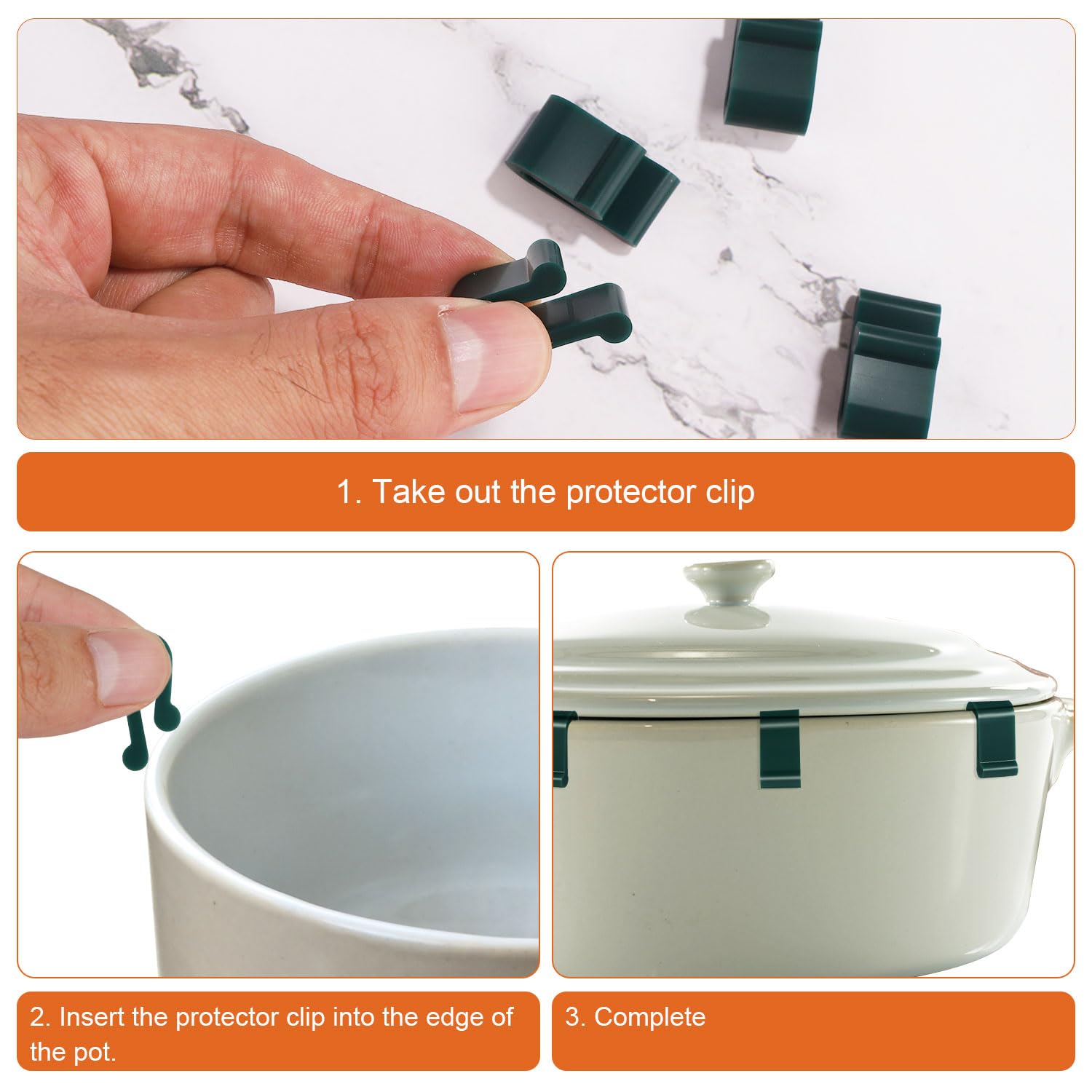 1. Take out the protector clip

2. Insert the protector clip into the edge of the pot.

3. Complete