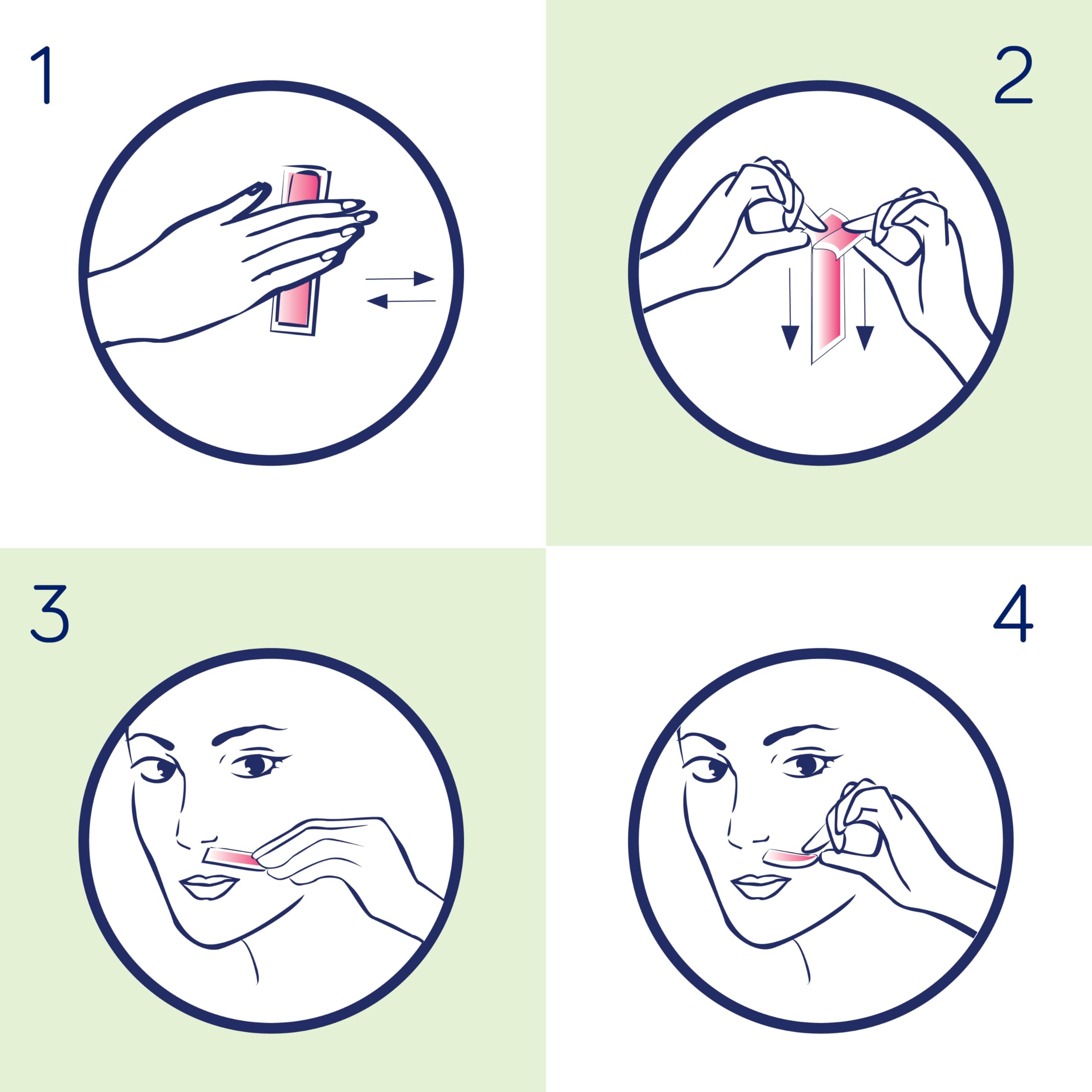 1

2

3

4