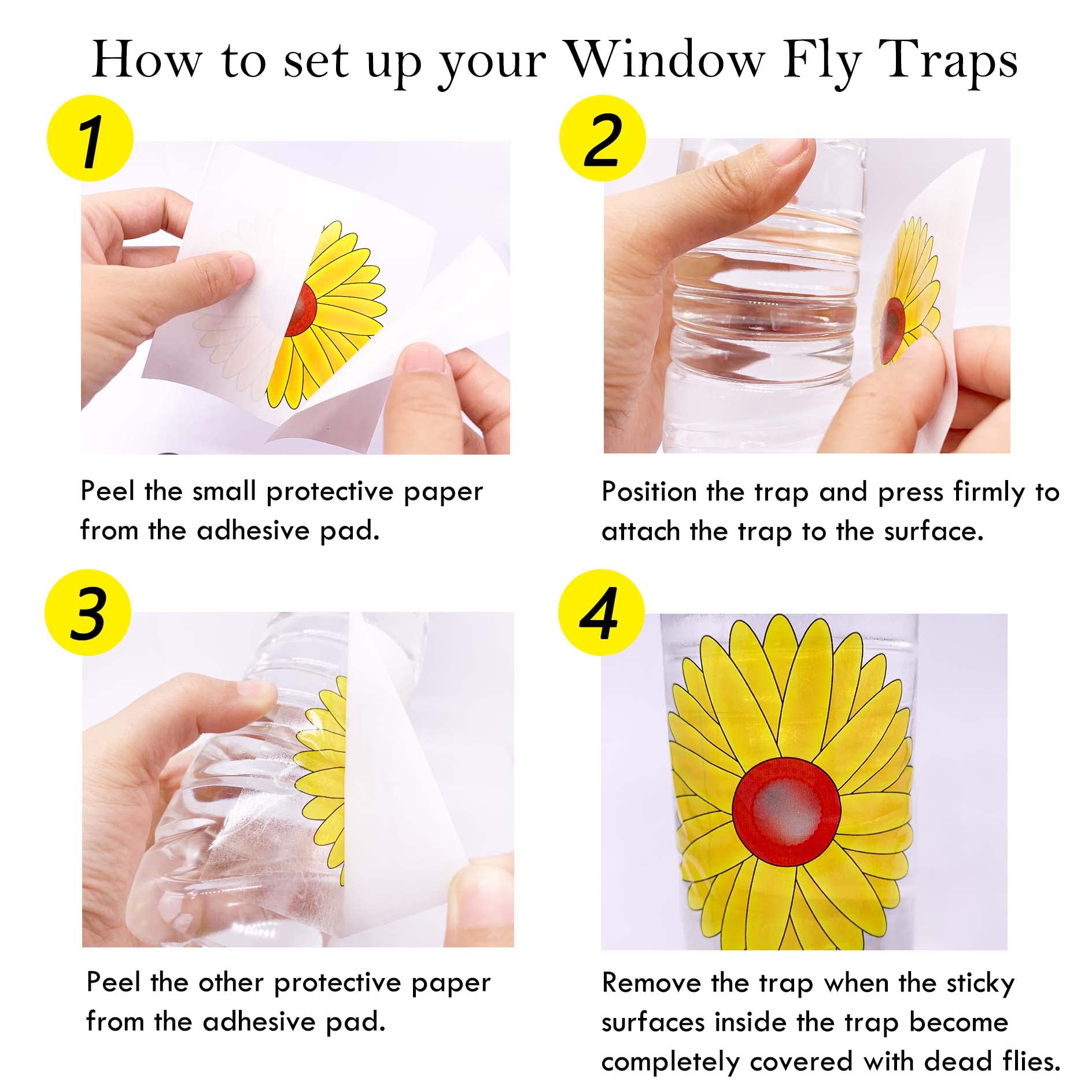 How to set up your Window Fly Traps

1

Peel the small protective paper from the adhesive pad.

2

Position the trap and press firmly to attach the trap to the surface.

3

Peel the other protective paper from the adhesive pad.

4

Remove the trap when the sticky surfaces inside the trap become completely covered with dead flies.