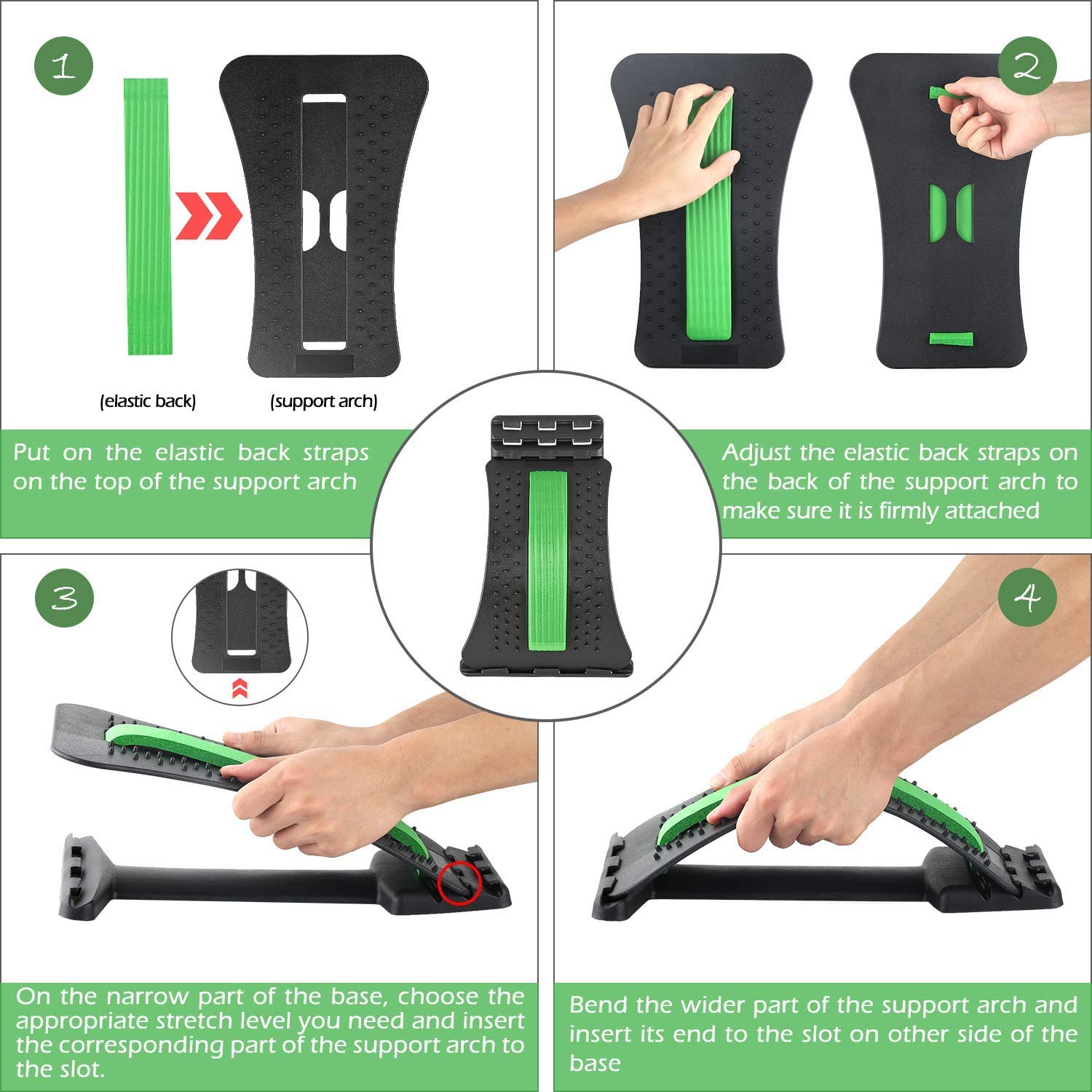 1

(elastic back)

(support arch)

Put on the elastic back straps on the top of the support arch

2

Adjust the elastic back straps on the back of the support arch to make sure it is firmly attached

3

On the narrow part of the base, choose the appropriate stretch level you need and insert the corresponding part of the support arch to the slot.

4

Bend the wider part of the support arch and insert its end to the slot on other side of the base