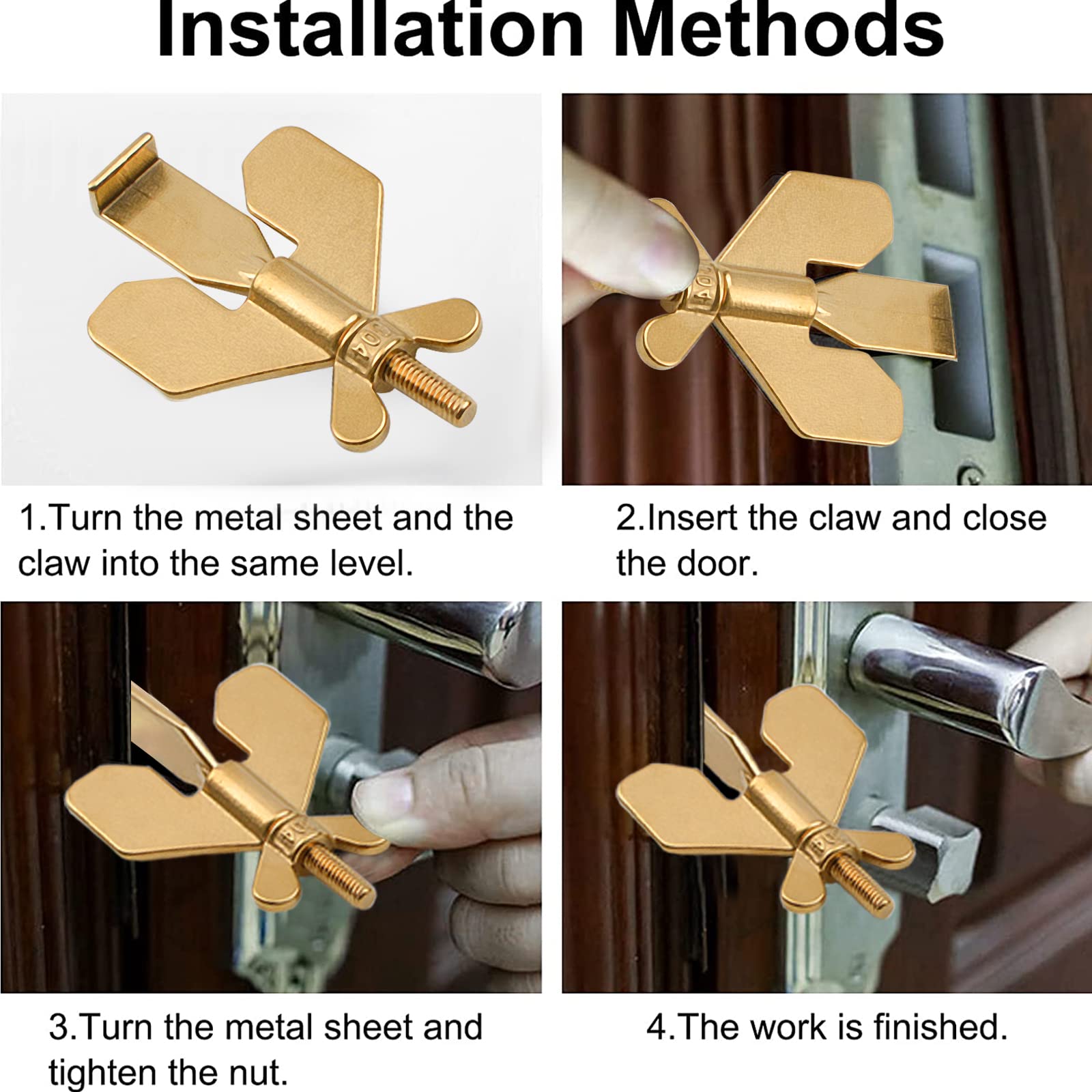 Installation Methods

1.Turn the metal sheet and the claw into the same level.

2.Insert the claw and close the door.

3.Turn the metal sheet and tighten the nut.

4.The work is finished.