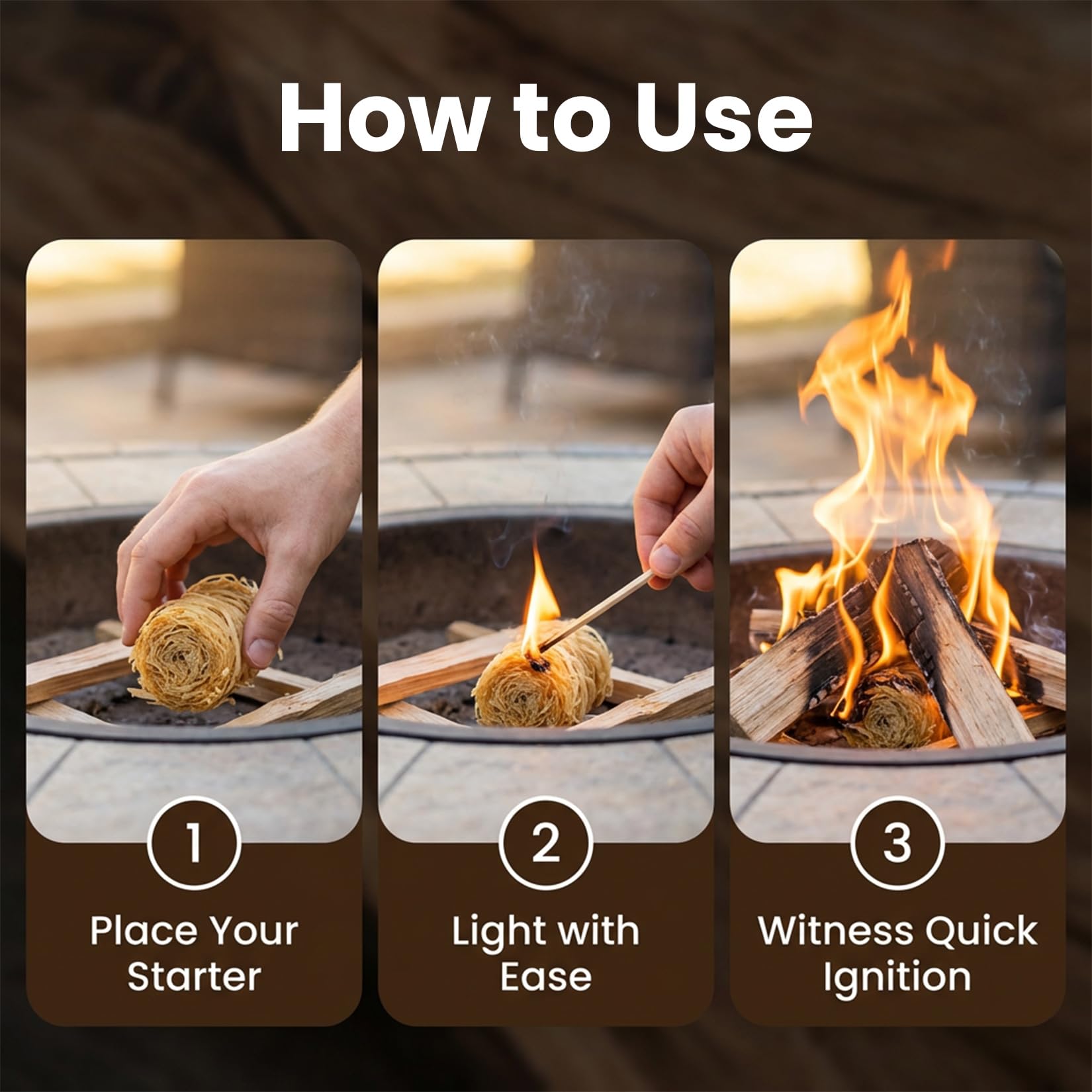 How to Use

1

Place Your Starter

2

Light with Ease

3

Witness Quick Ignition