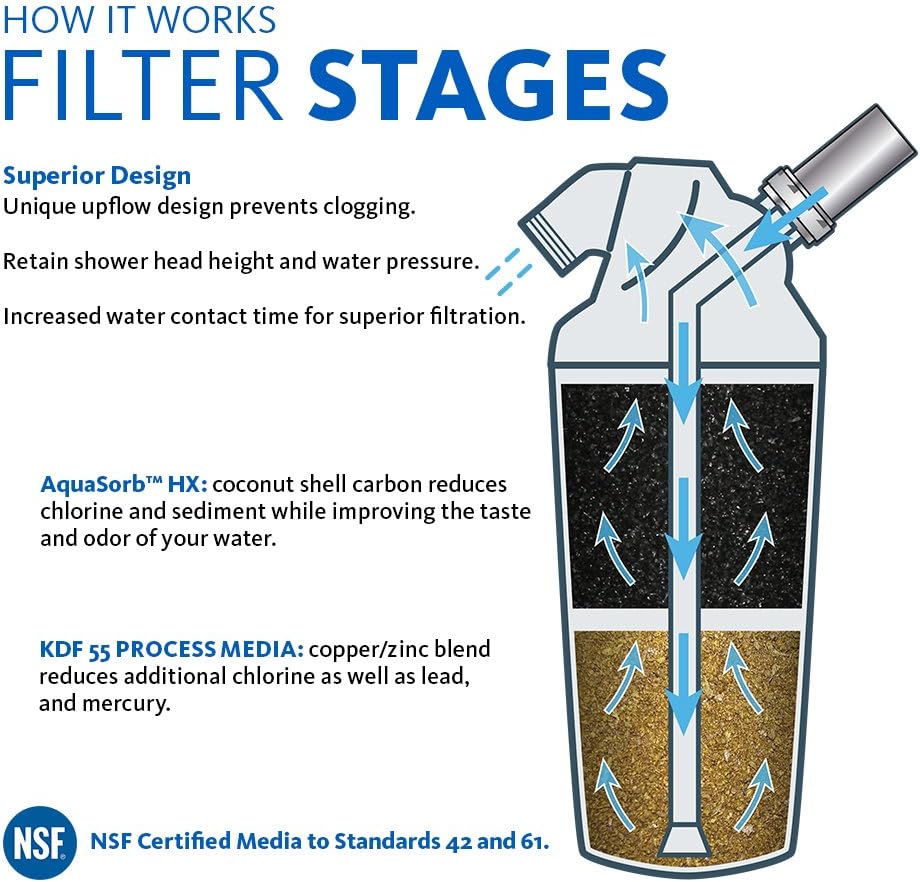 HOW IT WORKS
FILTER STAGES

Superior Design
Unique upflow design prevents clogging.

Retain shower head height and water pressure.

Increased water contact time for superior filtration.

AquaSorb™ HX: coconut shell carbon reduces chlorine and sediment while improving the taste and odor of your water.

KDF 55 PROCESS MEDIA: copper/zinc blend reduces additional chlorine as well as lead, and mercury.

NSF

NSF Certified Media to Standards 42 and 61.