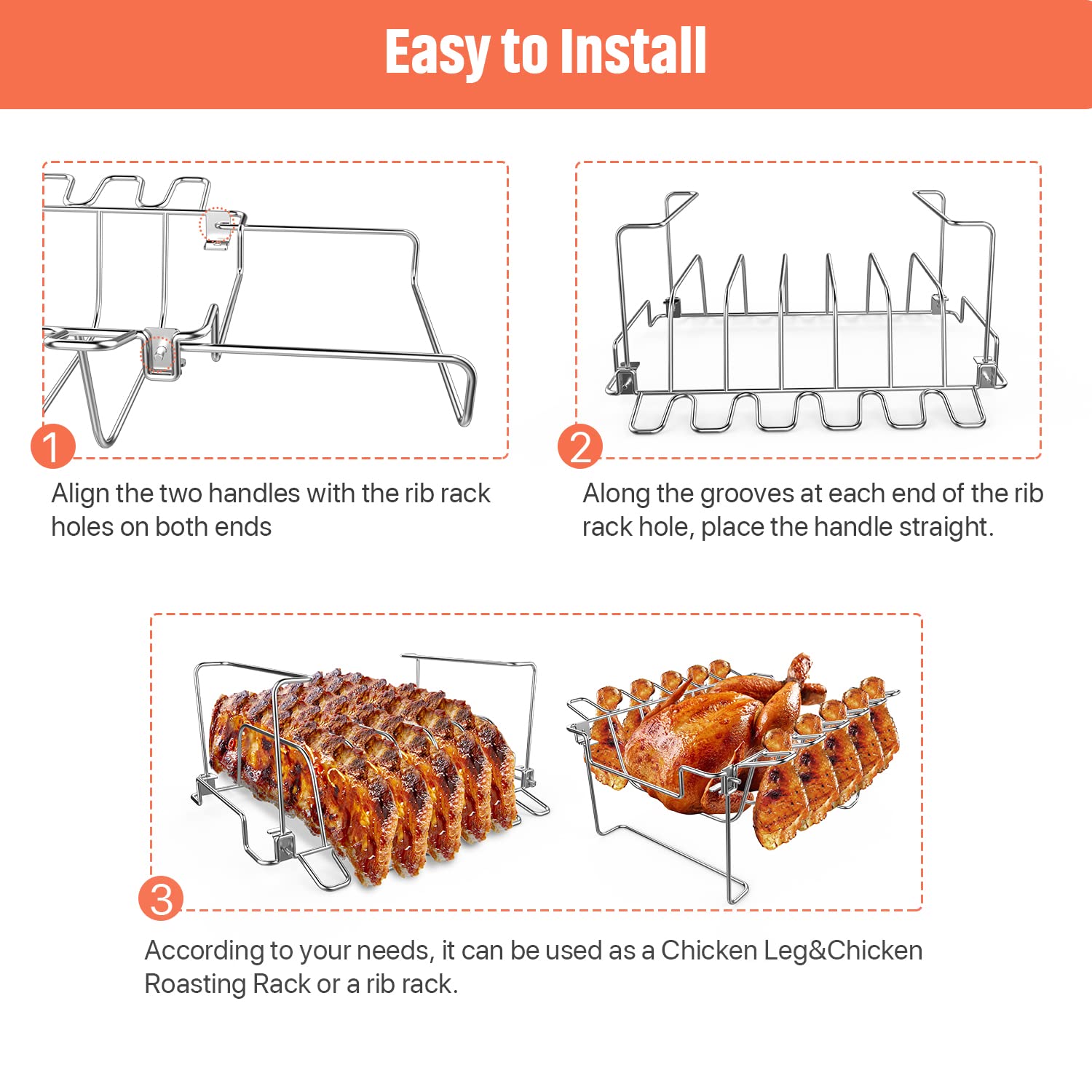 Easy to Install

1

Align the two handles with the rib rack holes on both ends

2

Along the grooves at each end of the rib rack hole, place the handle straight.

3

According to your needs, it can be used as a Chicken Leg&Chicken Roasting Rack or a rib rack.