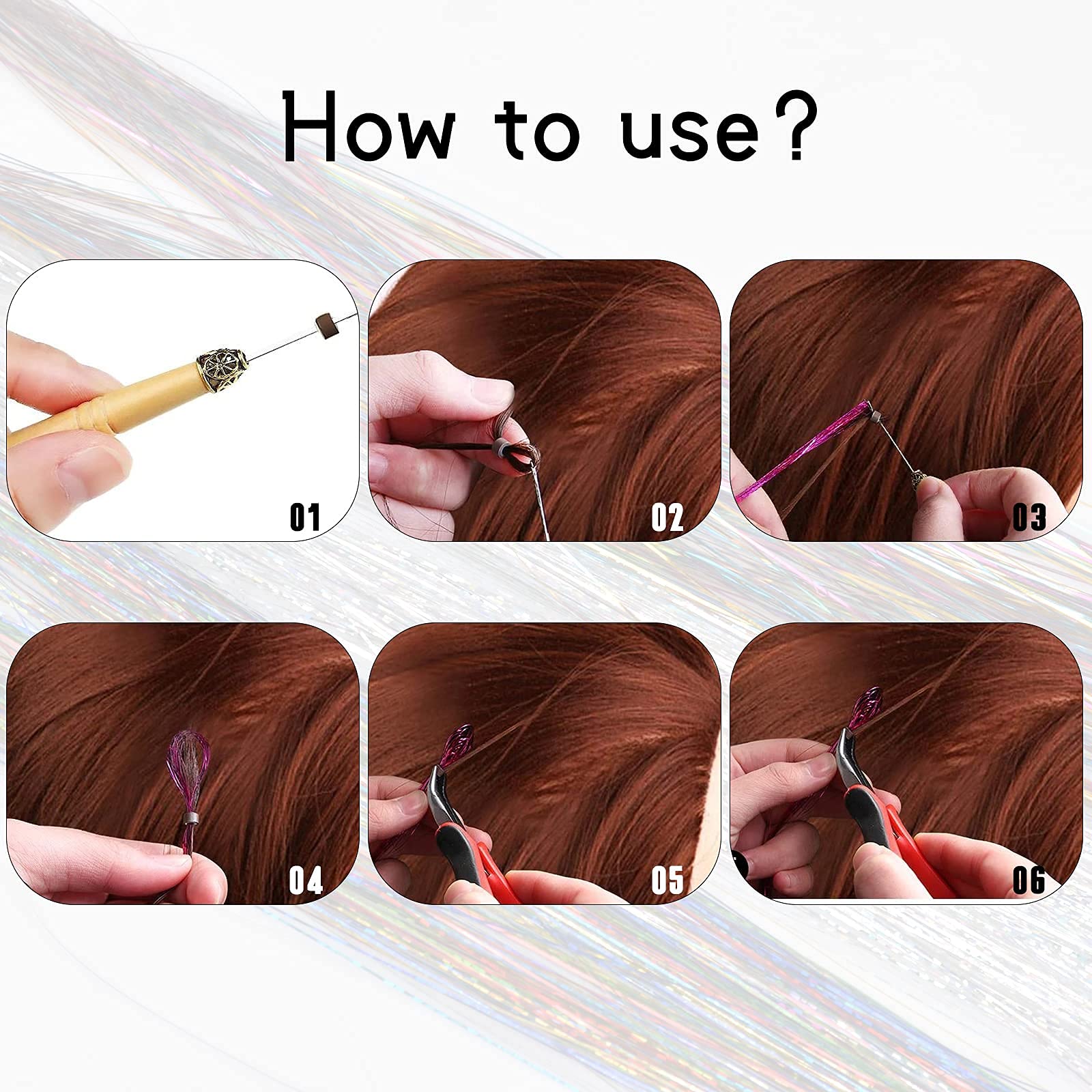 How to use?

01

02

03

04

05

06