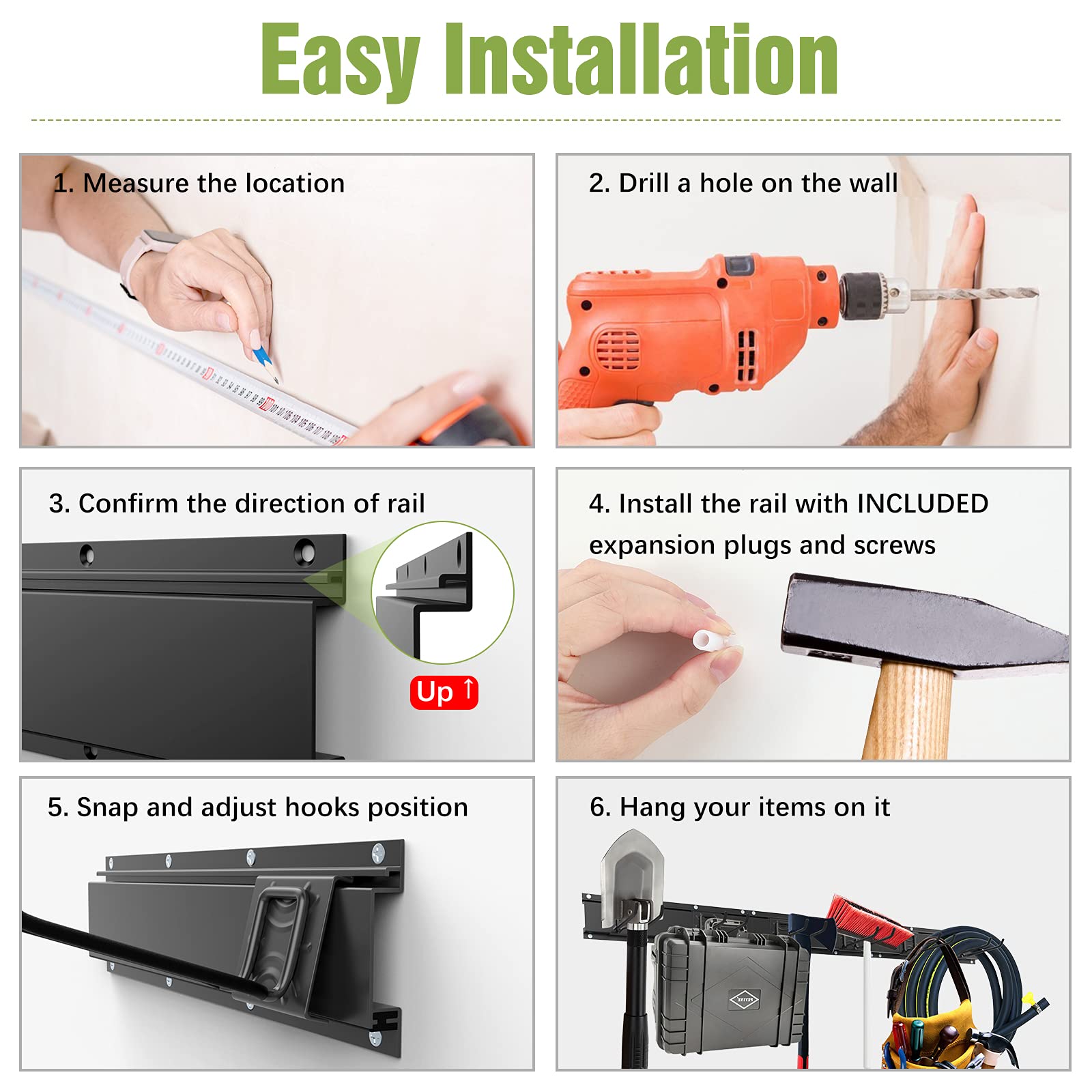 Easy Installation

1. Measure the location

2. Drill a hole on the wall

3. Confirm the direction of rail

Up ↑

4. Install the rail with INCLUDED expansion plugs and screws

5. Snap and adjust hooks position

6. Hang your items on it