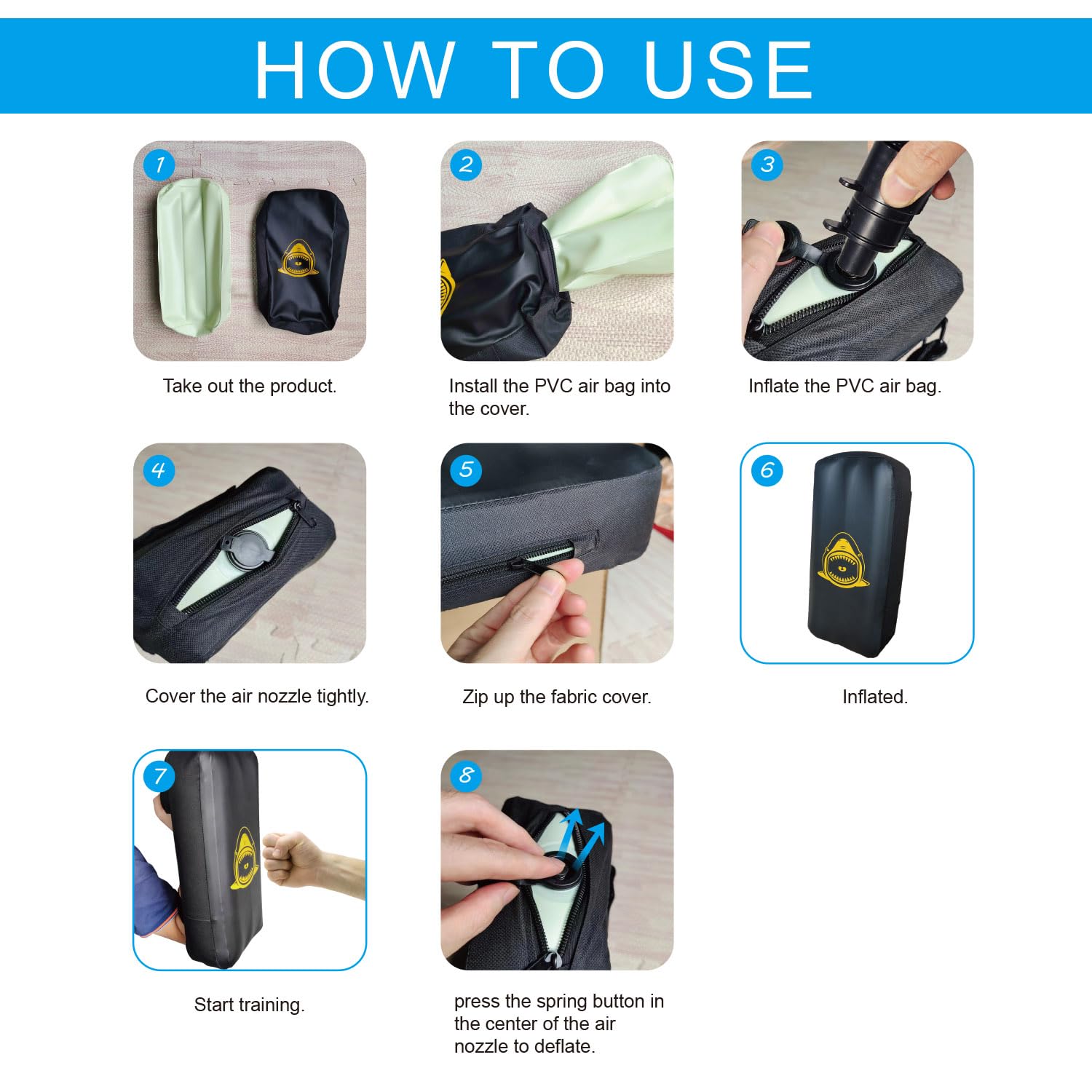 HOW TO USE

1

Take out the product.

2

Install the PVC air bag into the cover.

3

Inflate the PVC air bag.

4

Cover the air nozzle tightly.

5

Zip up the fabric cover.

6

Inflated.

7

Start training.

8

press the spring button in the center of the air nozzle to deflate.