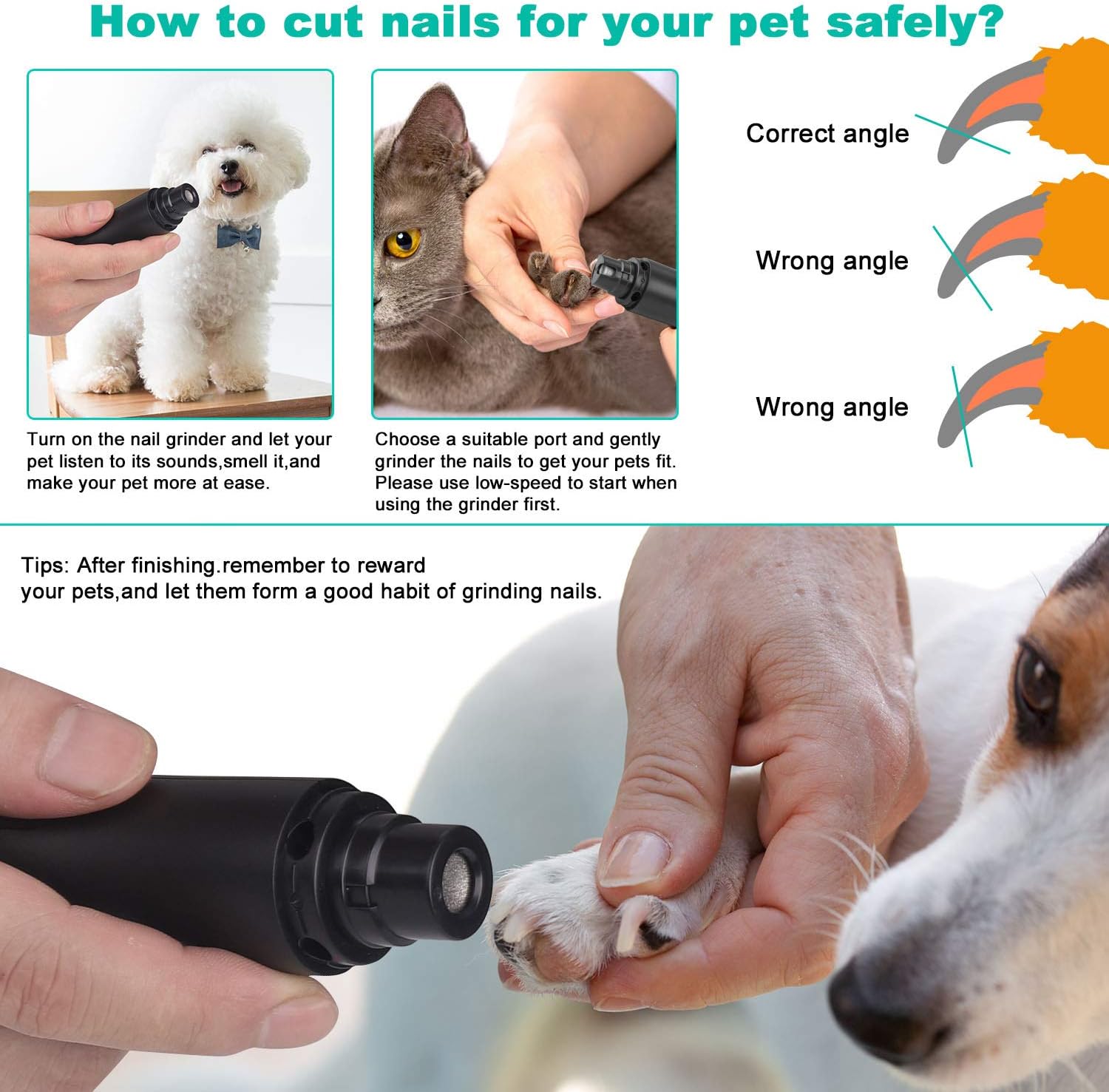 How to cut nails for your pet safely?

Turn on the nail grinder and let your pet listen to its sounds,smell it,and make your pet more at ease.

Choose a suitable port and gently grinder the nails to get your pets fit. Please use low-speed to start when using the grinder first.

Correct angle

Wrong angle

Wrong angle

Tips: After finishing.remember to reward your pets,and let them form a good habit of grinding nails.