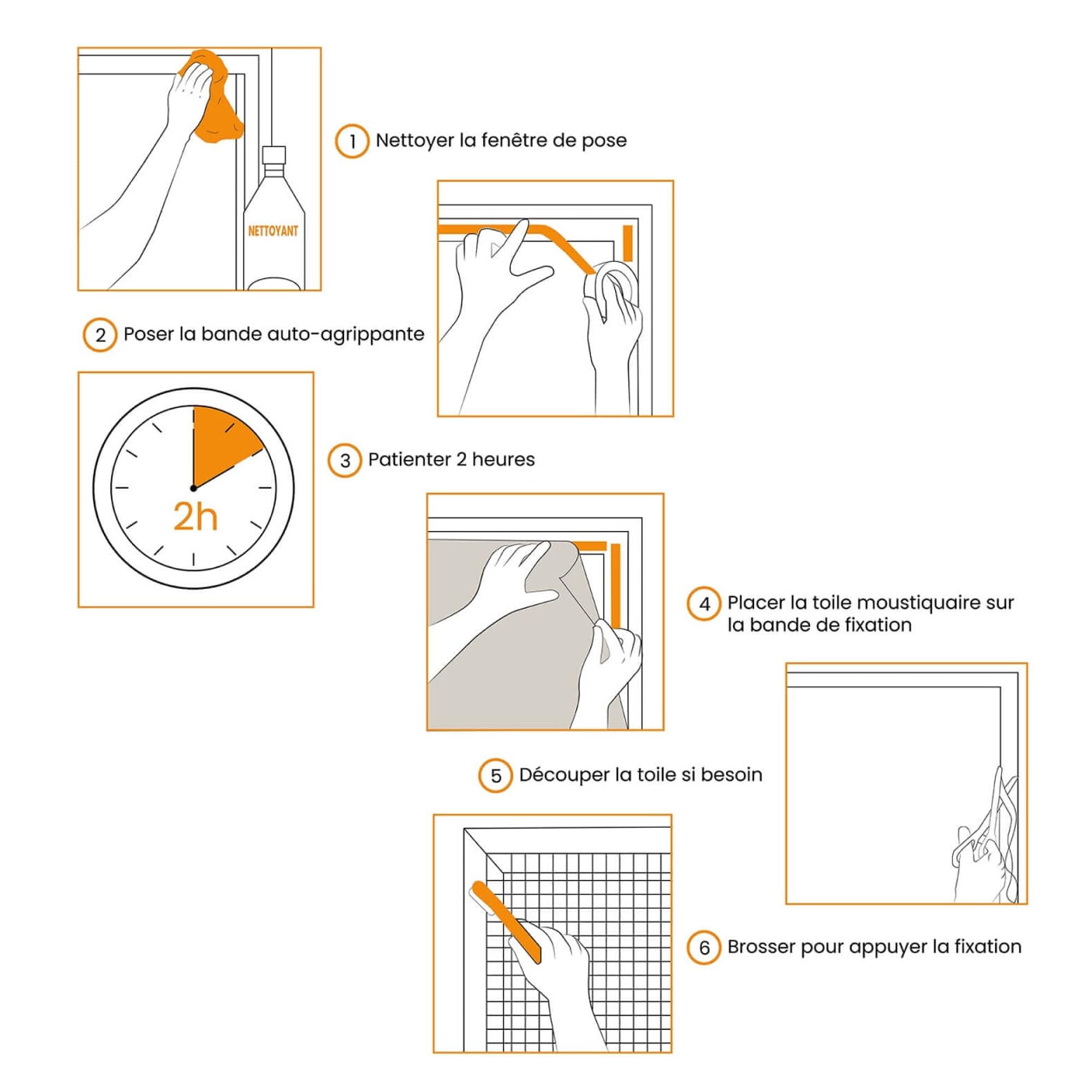 NETTOYANT

1 Nettoyer la fenêtre de pose

2 Poser la bande auto-agrippante

2h

3 Patienter 2 heures

4 Placer la toile moustiquaire sur la bande de fixation

5 Découper la toile si besoin

6 Brosser pour appuyer la fixation