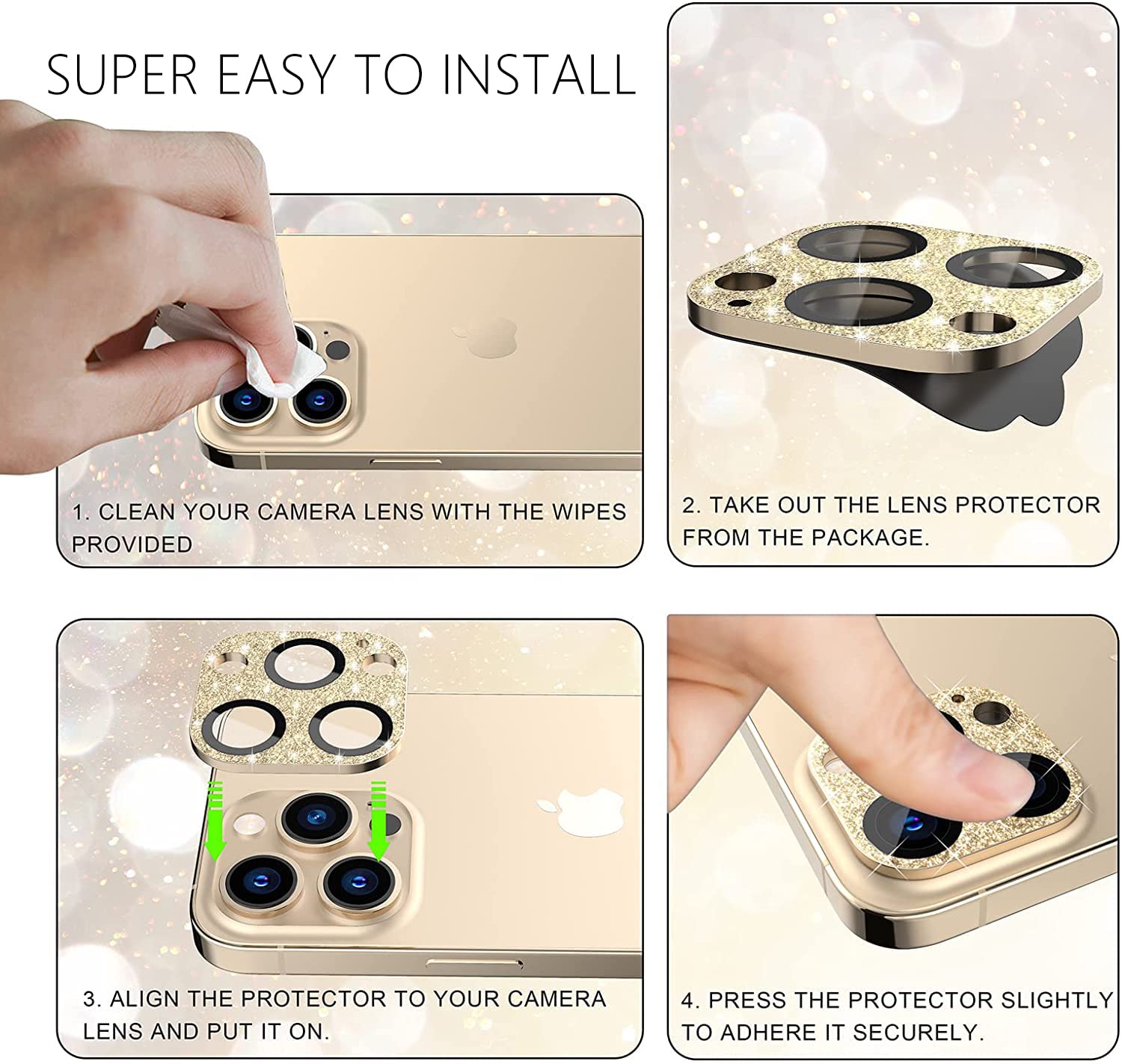 SUPER EASY TO INSTALL

1. CLEAN YOUR CAMERA LENS WITH THE WIPES PROVIDED

2. TAKE OUT THE LENS PROTECTOR FROM THE PACKAGE.

3. ALIGN THE PROTECTOR TO YOUR CAMERA LENS AND PUT IT ON.

4. PRESS THE PROTECTOR SLIGHTLY TO ADHERE IT SECURELY.