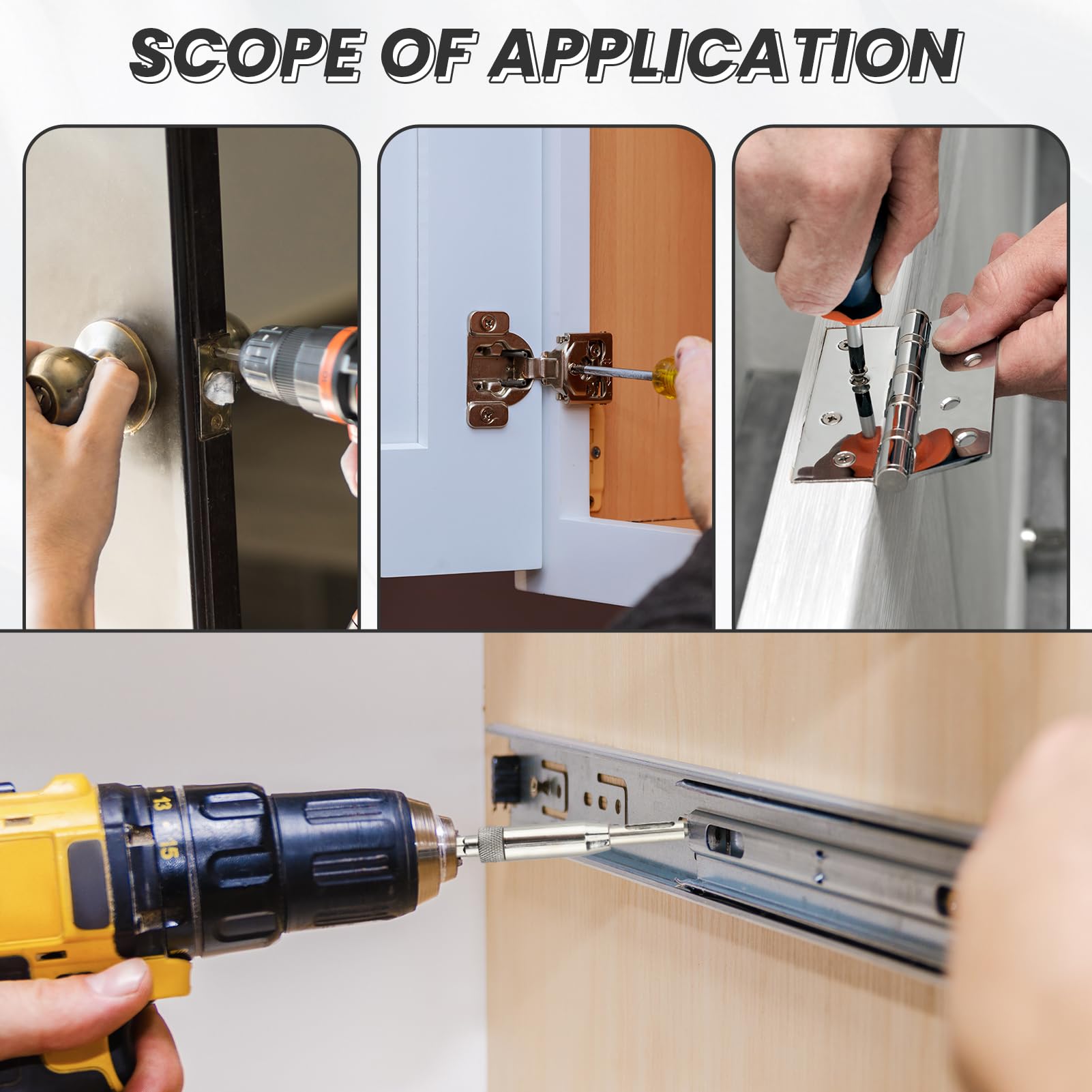 SCOPE OF APPLICATION

13 15