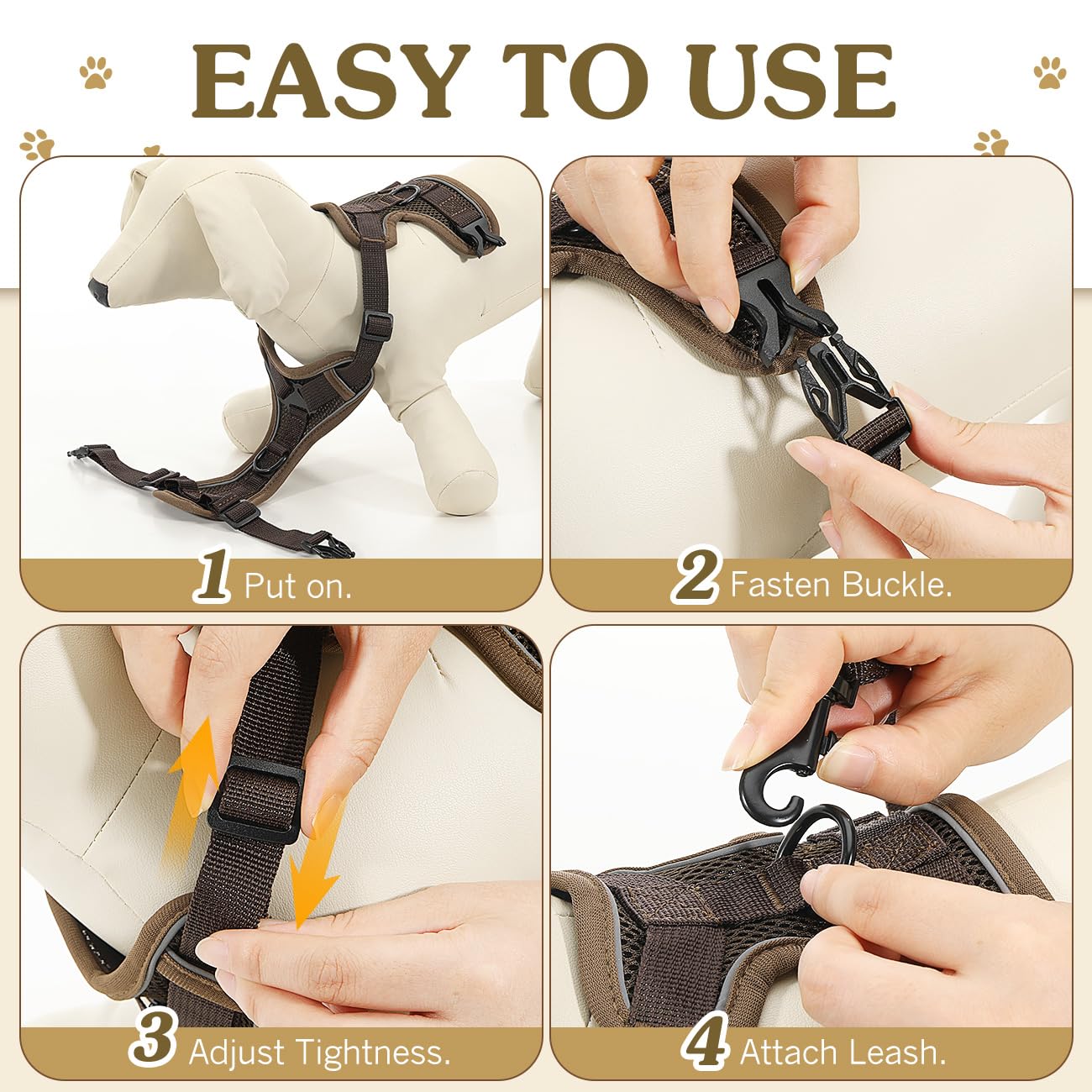 EASY TO USE

1 Put on.

2 Fasten Buckle.

3 Adjust Tightness.

4 Attach Leash.