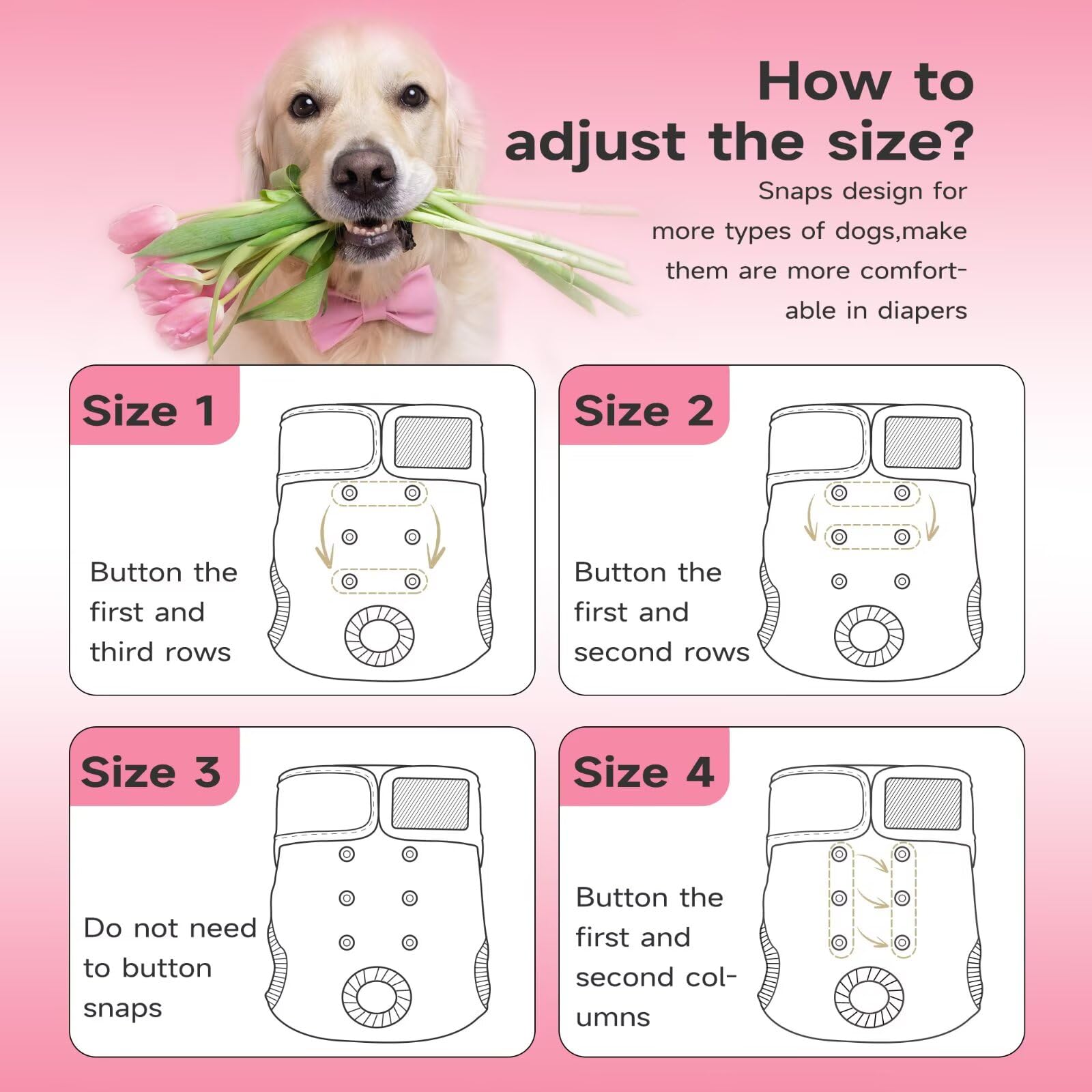 How to adjust the size?

Snaps design for more types of dogs,make them are more comfortable in diapers

Size 1

Button the first and third rows

Size 2

Button the first and second rows

Size 3

Do not need to button snaps

Size 4

Button the first and second columns