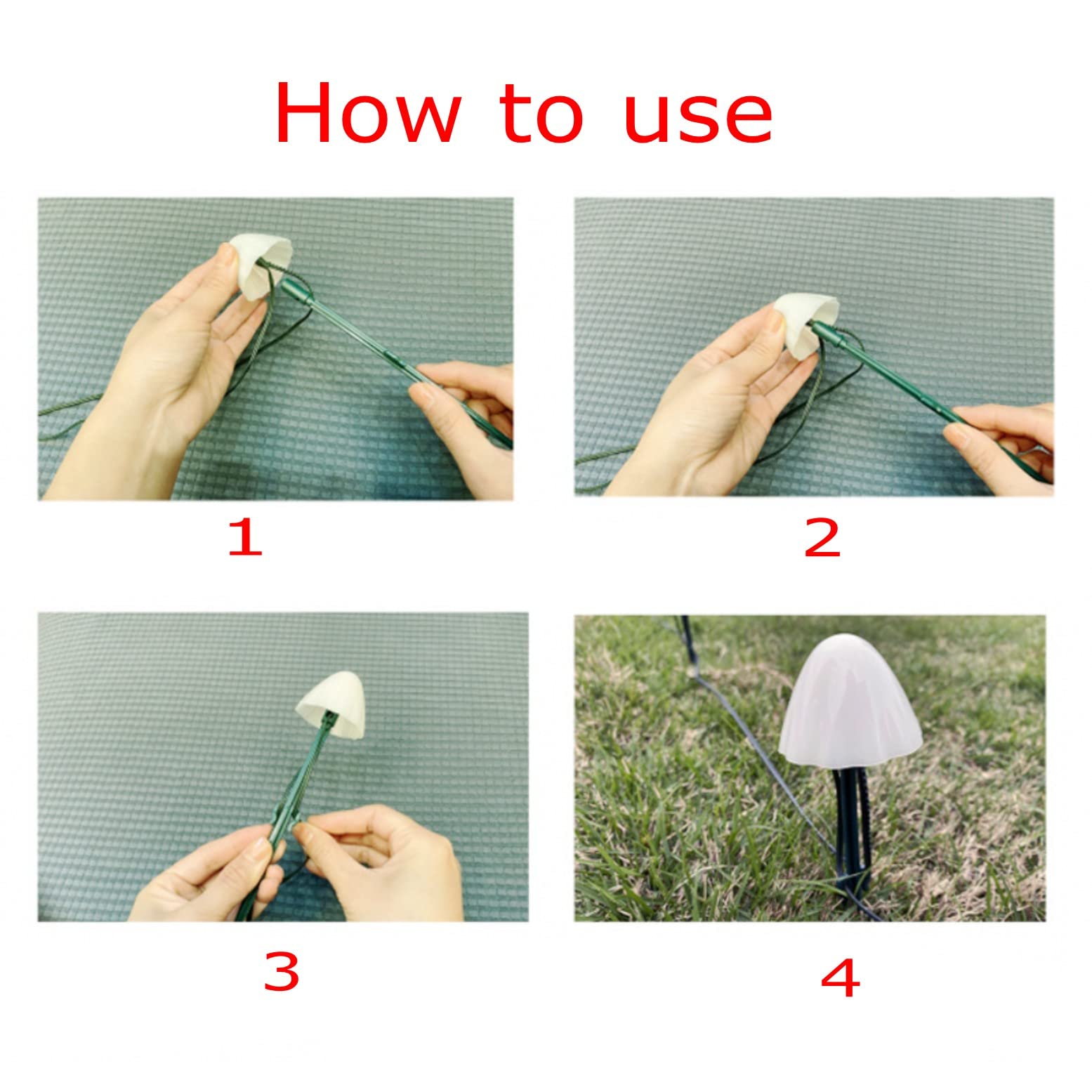 How to use

1

2

3

4