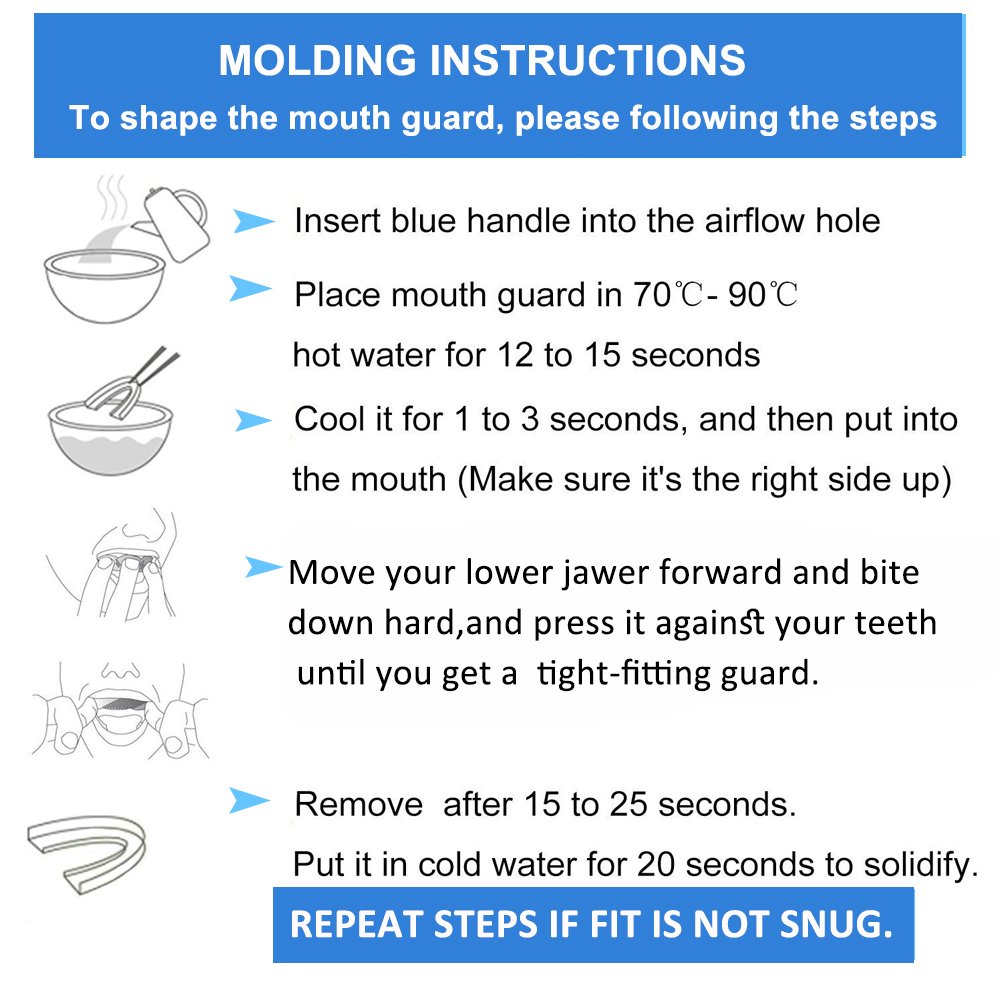 MOLDING INSTRUCTIONS
To shape the mouth guard, please following the steps

Insert blue handle into the airflow hole

Place mouth guard in 70℃- 90℃ hot water for 12 to 15 seconds

Cool it for 1 to 3 seconds, and then put into the mouth (Make sure it's the right side up)

Move your lower jawer forward and bite down hard,and press it against your teeth until you get a tight-fitting guard.

Remove after 15 to 25 seconds. Put it in cold water for 20 seconds to solidify.

REPEAT STEPS IF FIT IS NOT SNUG.