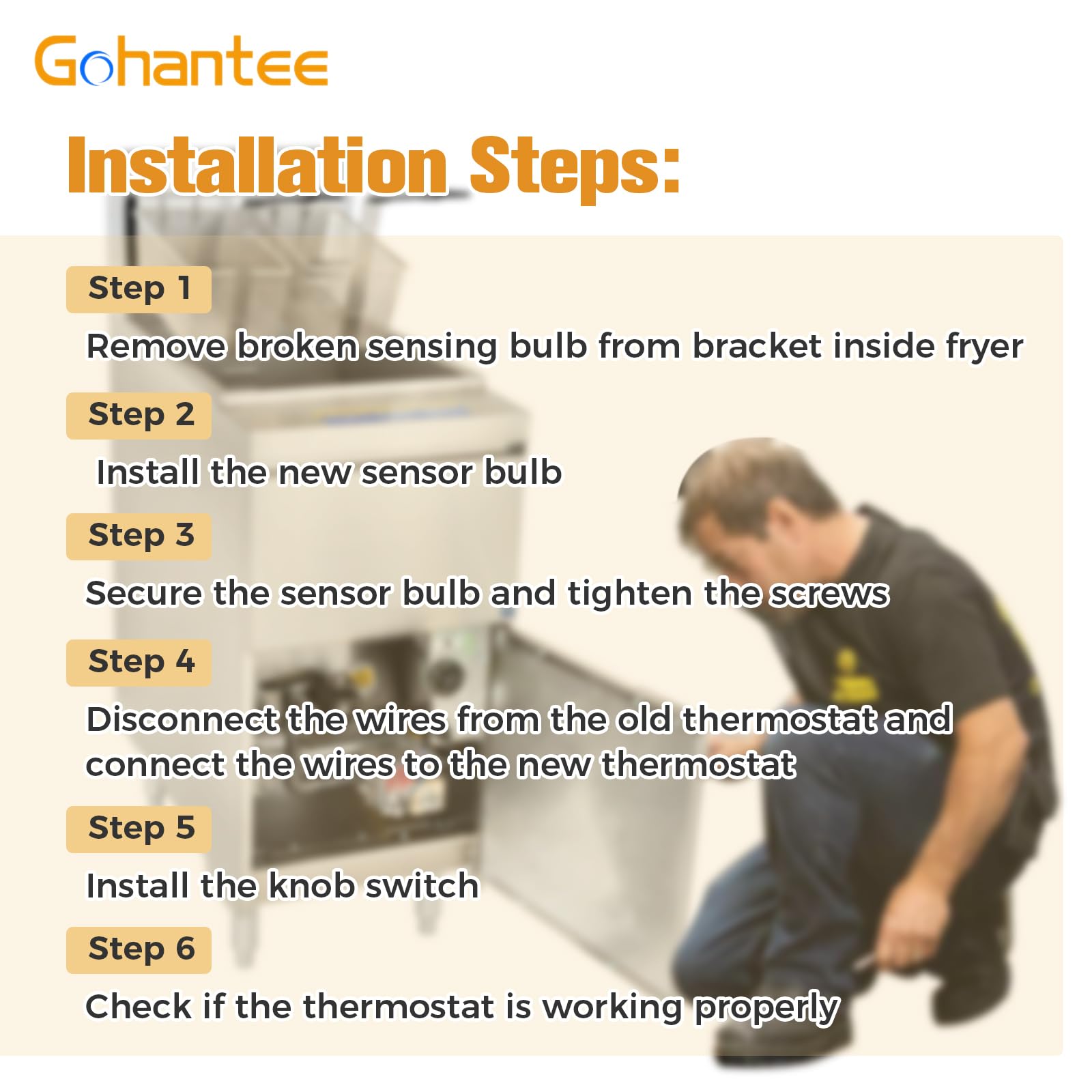 Gohantee

Installation Steps:

Step 1

Remove broken sensing bulb from bracket inside fryer

Step 2

Install the new sensor bulb

Step 3

Secure the sensor bulb and tighten the screws

Step 4

Disconnect the wires from the old thermostat and connect the wires to the new thermostat

Step 5

Install the knob switch

Step 6

Check if the thermostat is working properly