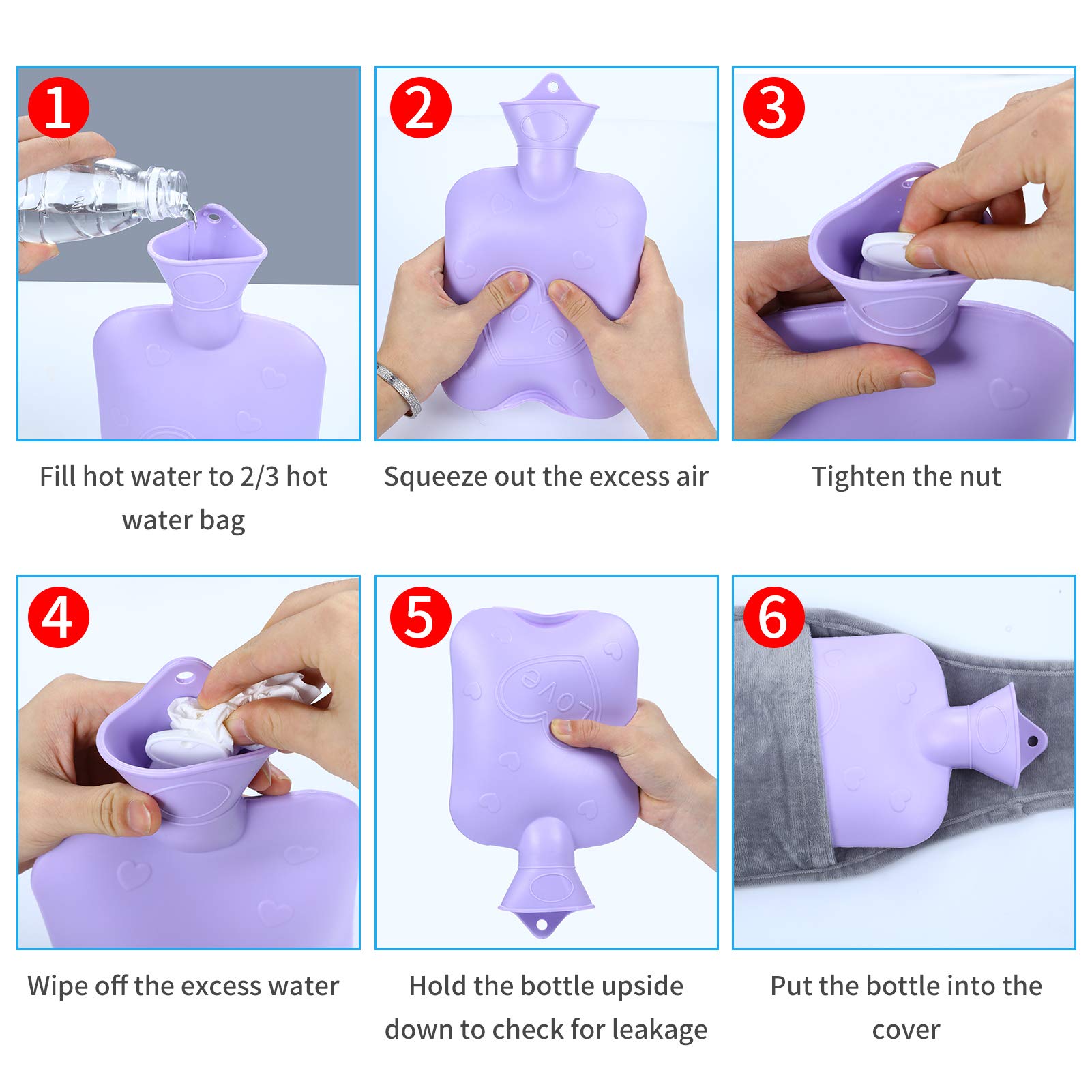 1

Fill hot water to 2/3 hot water bag

2

Love

Squeeze out the excess air

3

Tighten the nut

4

Wipe off the excess water

5

Love

Hold the bottle upside down to check for leakage

6

Put the bottle into the cover