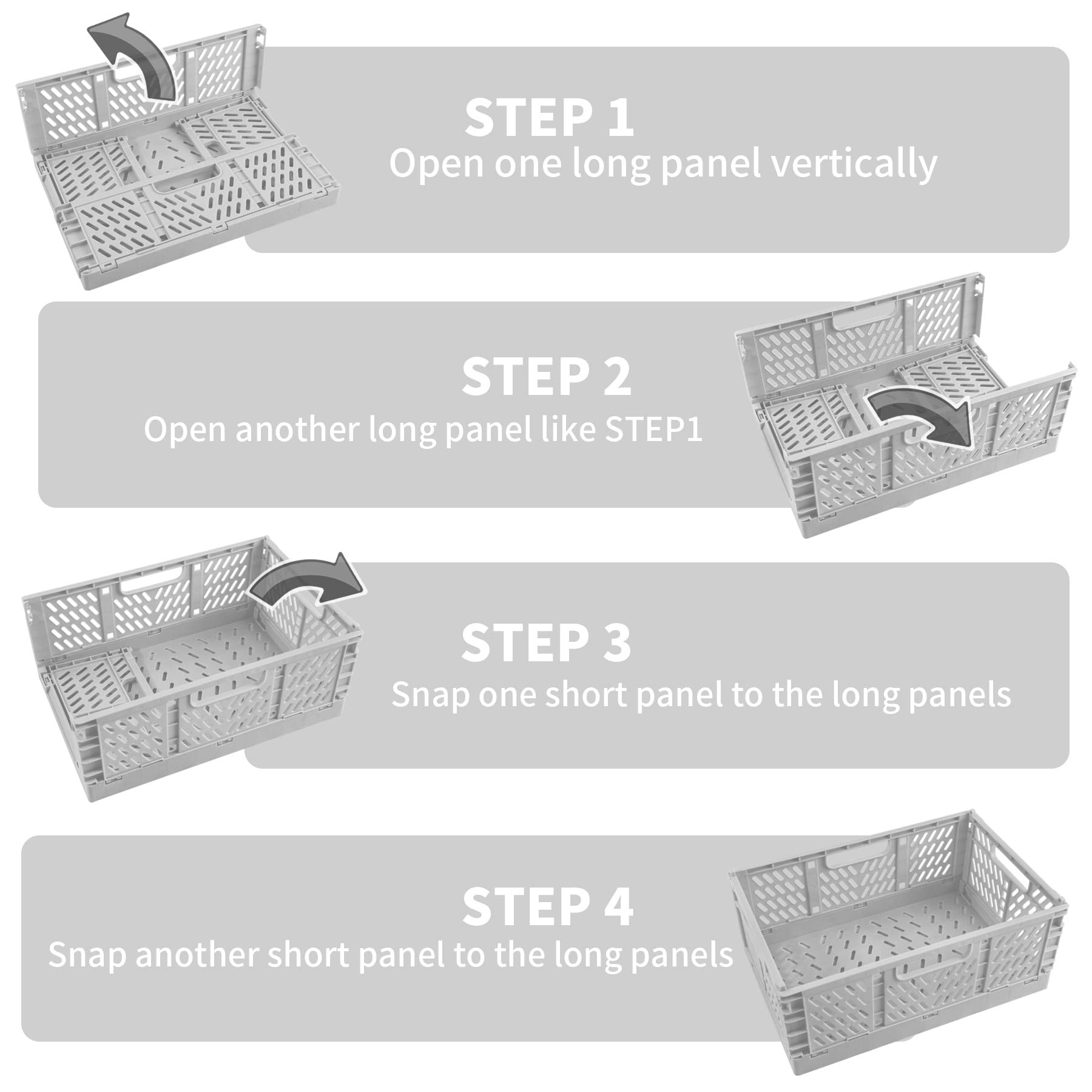 STEP 1
Open one long panel vertically

STEP 2
Open another long panel like STEP1

STEP 3
Snap one short panel to the long panels

STEP 4
Snap another short panel to the long panels