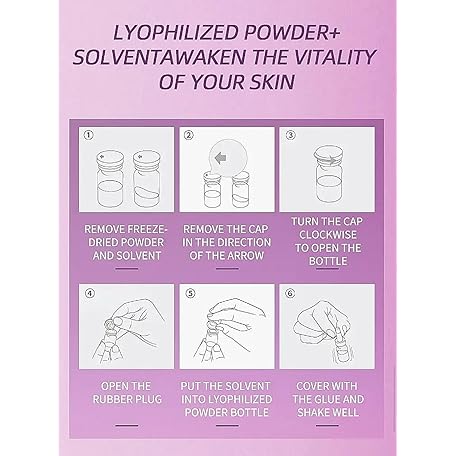 LYOPHILIZED POWDER+ SOLVENTAWAKEN THE VITALITY OF YOUR SKIN

①

REMOVE FREEZE-DRIED POWDER AND SOLVENT

②

REMOVE THE CAP IN THE DIRECTION OF THE ARROW

③

TURN THE CAP CLOCKWISE TO OPEN THE BOTTLE

④

OPEN THE RUBBER PLUG

⑤

PUT THE SOLVENT INTO LYOPHILIZED POWDER BOTTLE

⑥

COVER WITH THE GLUE AND SHAKE WELL