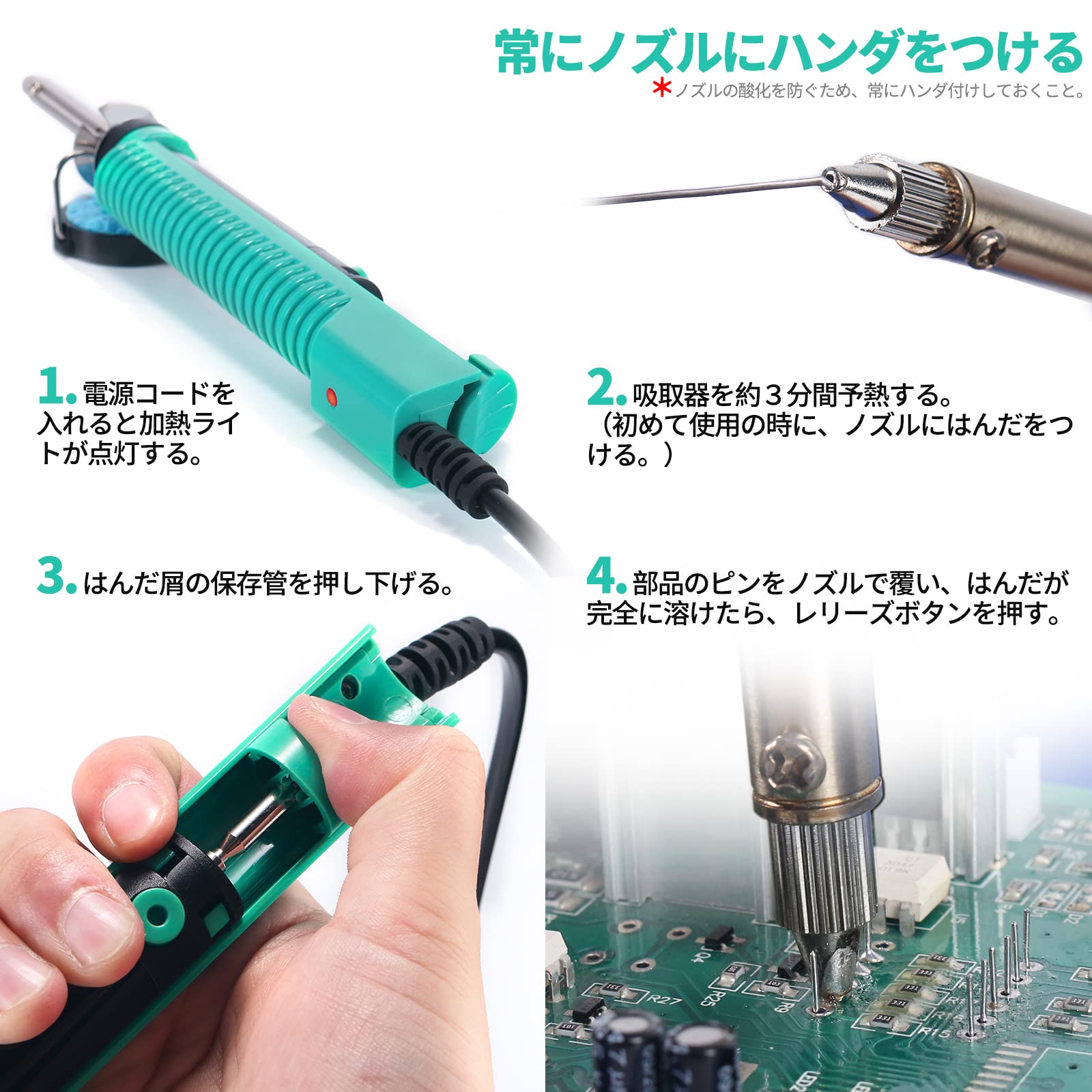 常にノズルにハンダをつける
*ノズルの酸化を防ぐため、常にハンダ付けしておくこと。

1. 電源コードを入れると加熱ライトが点灯する。

2. 吸取器を約３分間予熱する。（初めて使用の時に、ノズルにはんだをつける。）

3. はんだ屑の保存管を押し下げる。

4. 部品のピンをノズルで覆い、はんだが完全に溶けたら、レリーズボタンを押す。

R27
R25
R15